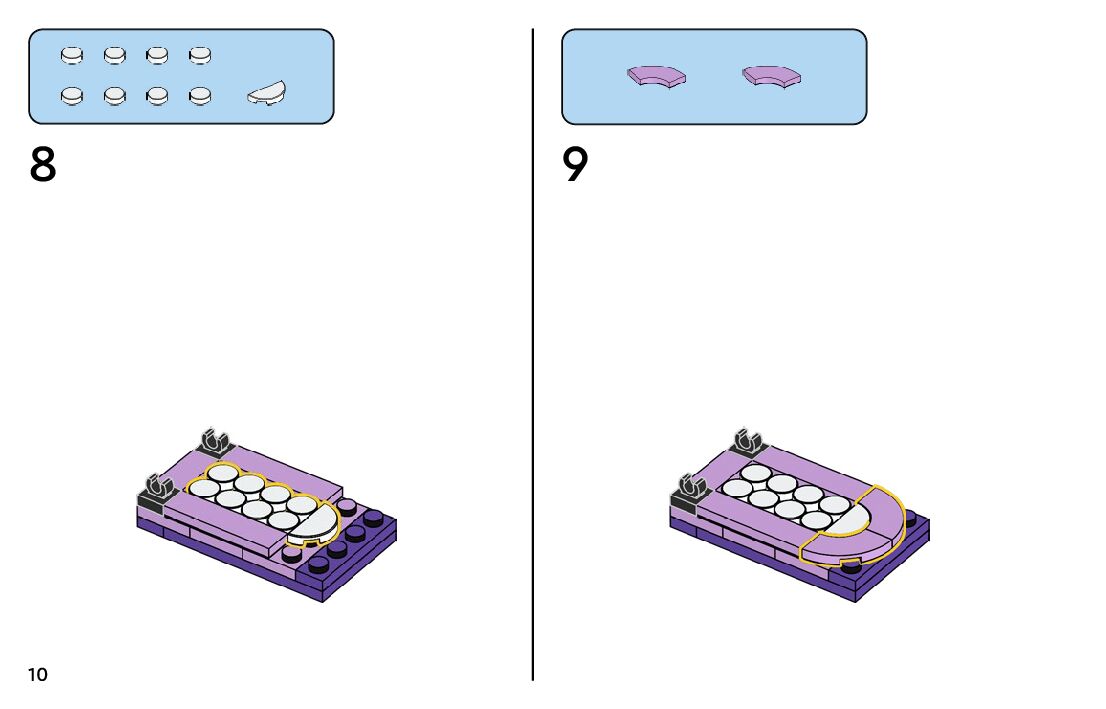 8

9

10