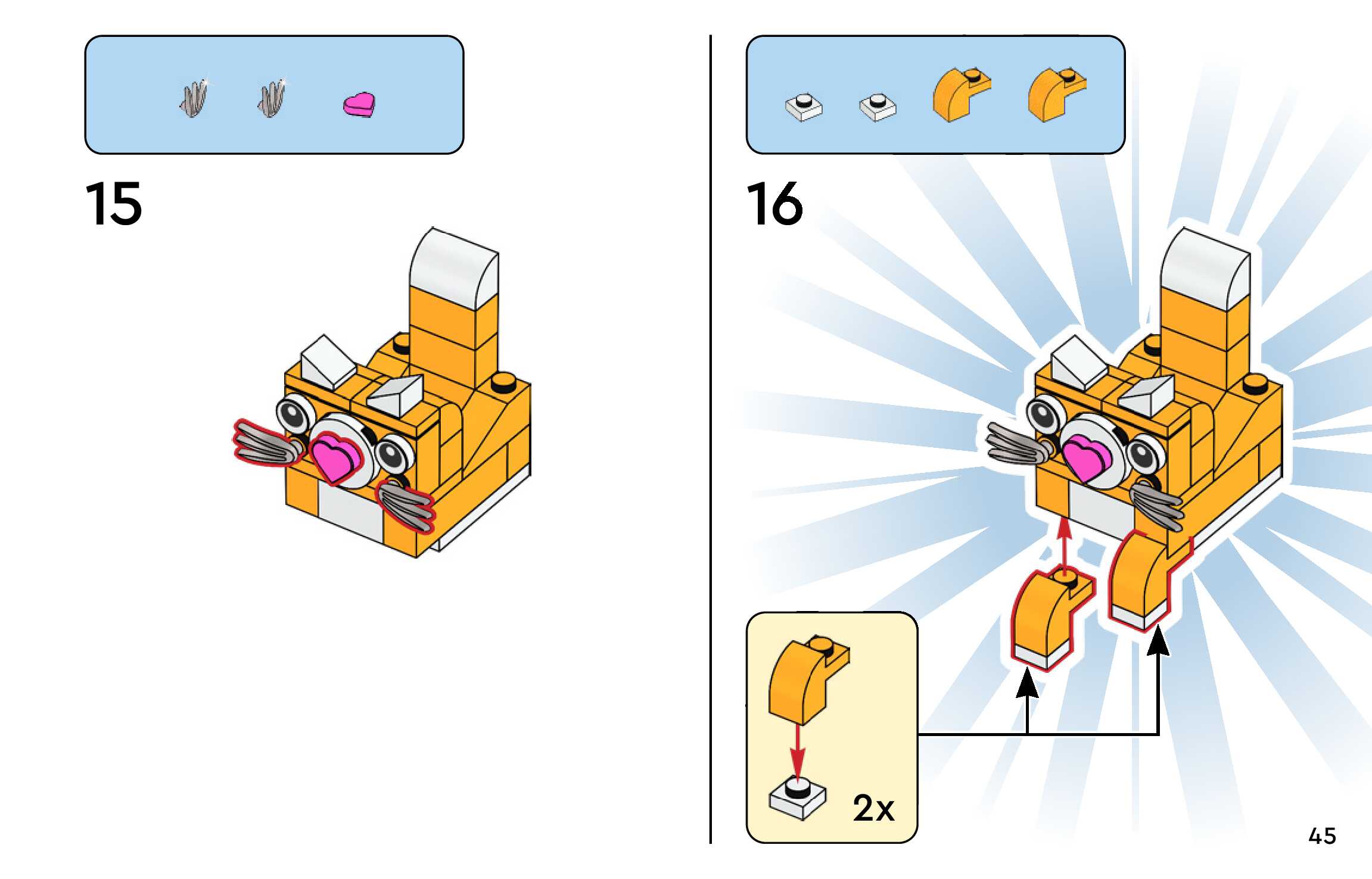 15

16

2x

45