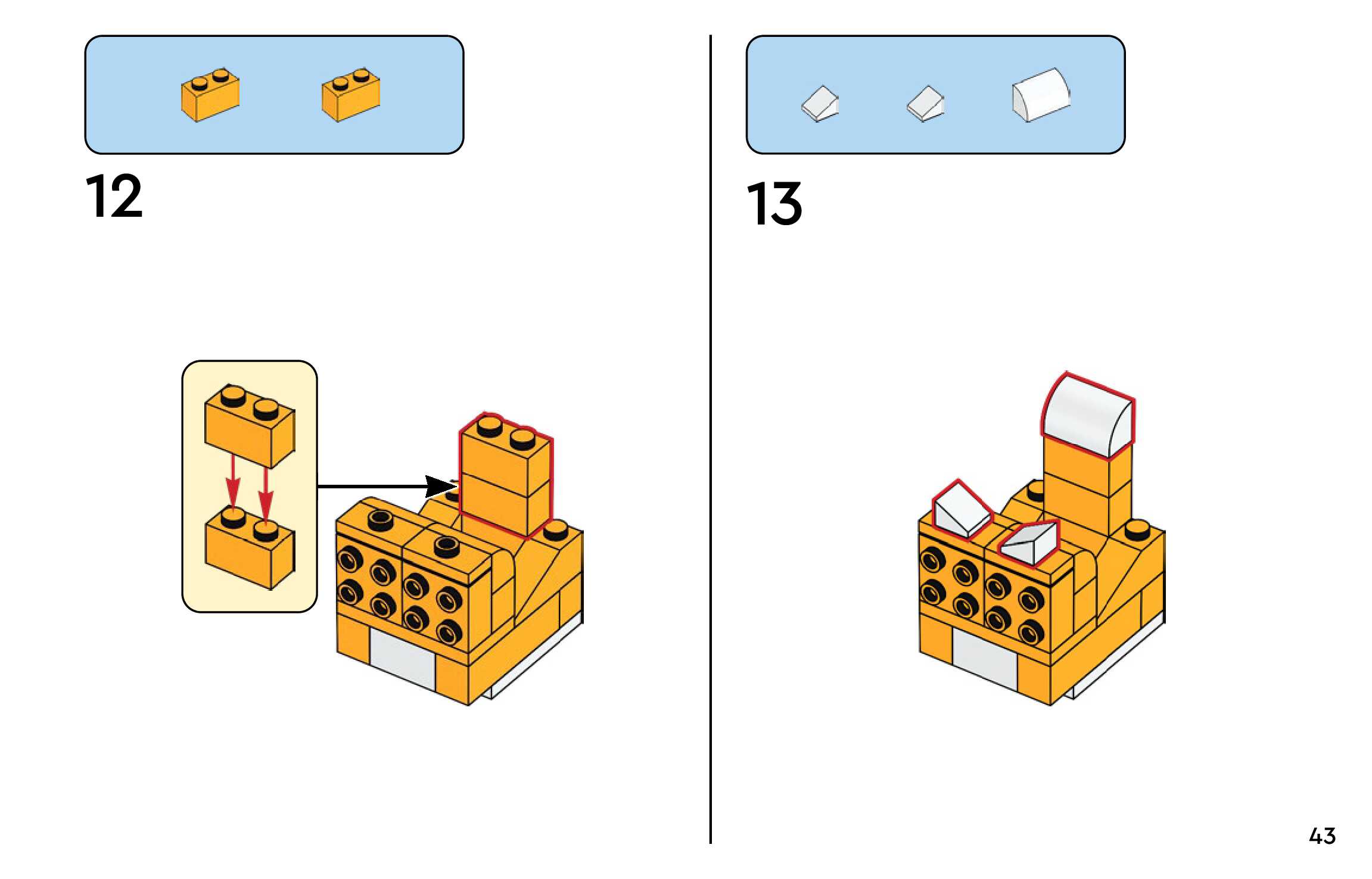 12

13

43