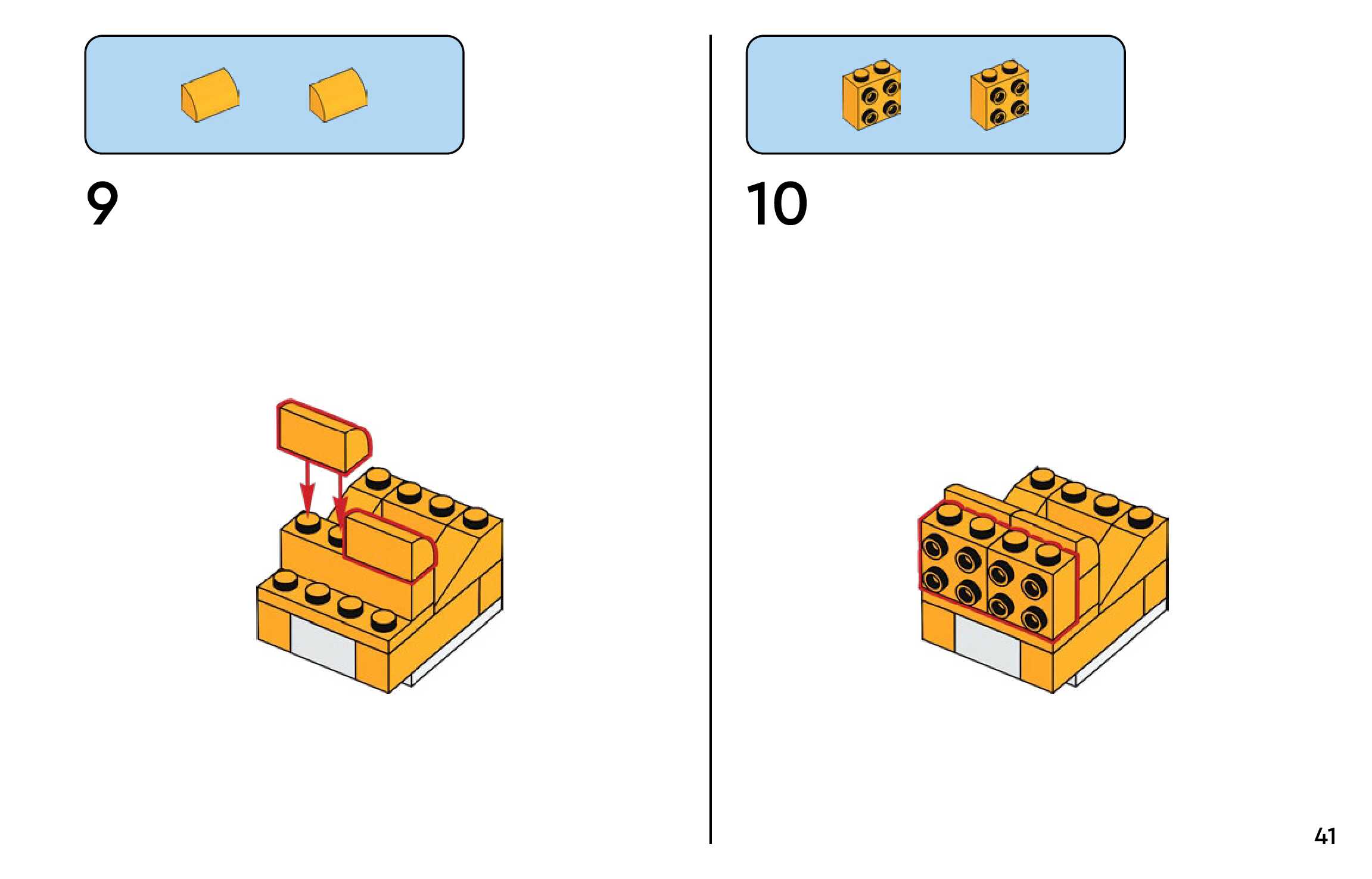 9

10

41