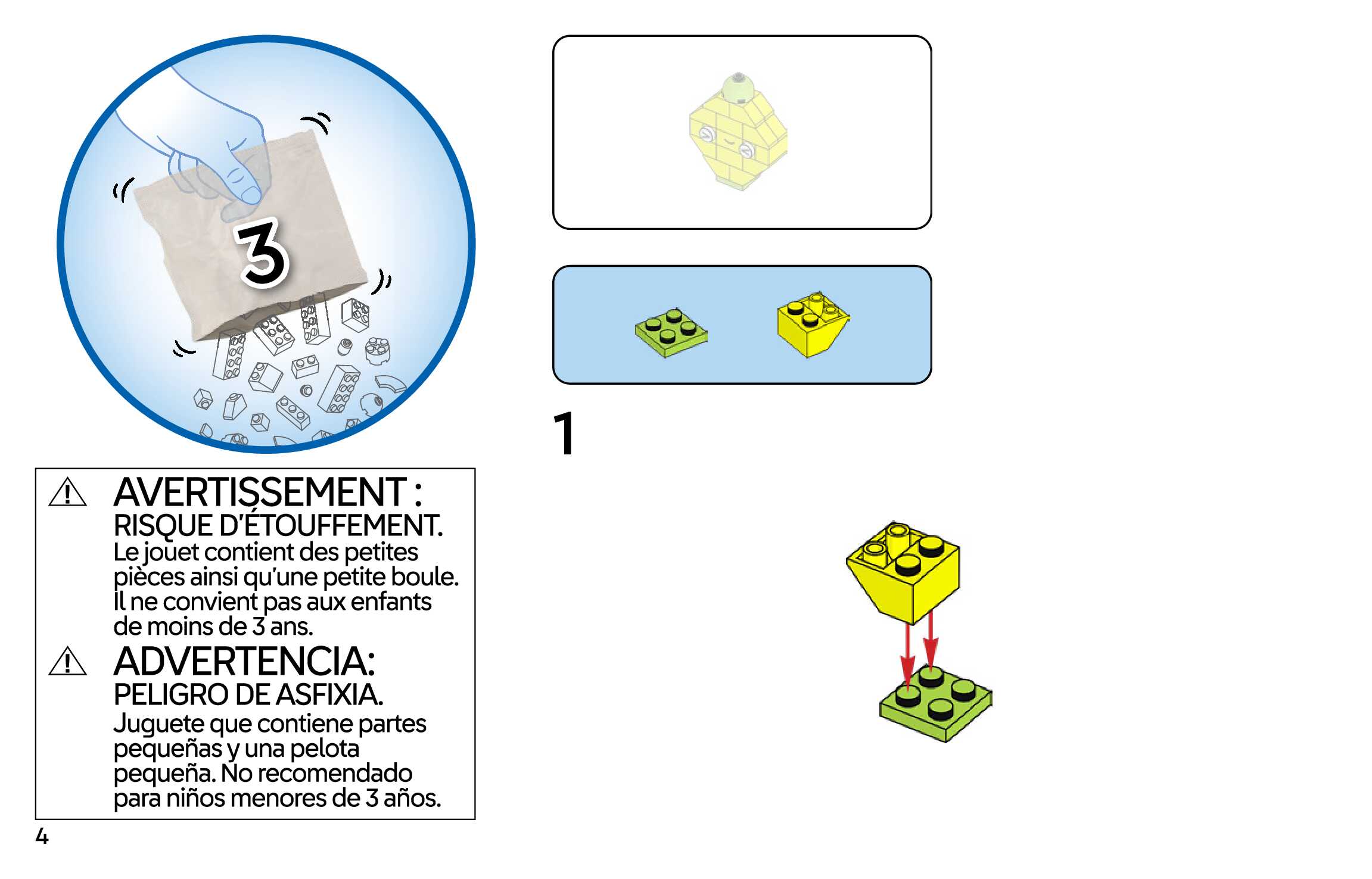 3

AVERTISSEMENT :
RISQUE D'ÉTOUFFEMENT.
Le jouet contient des petites pièces ainsi qu'une petite boule. Il ne convient pas aux enfants de moins de 3 ans.

ADVERTENCIA:
PELIGRO DE ASFIXIA.
Juguete que contiene partes pequeñas y una pelota pequeña. No recomendado para niños menores de 3 años.

4

1