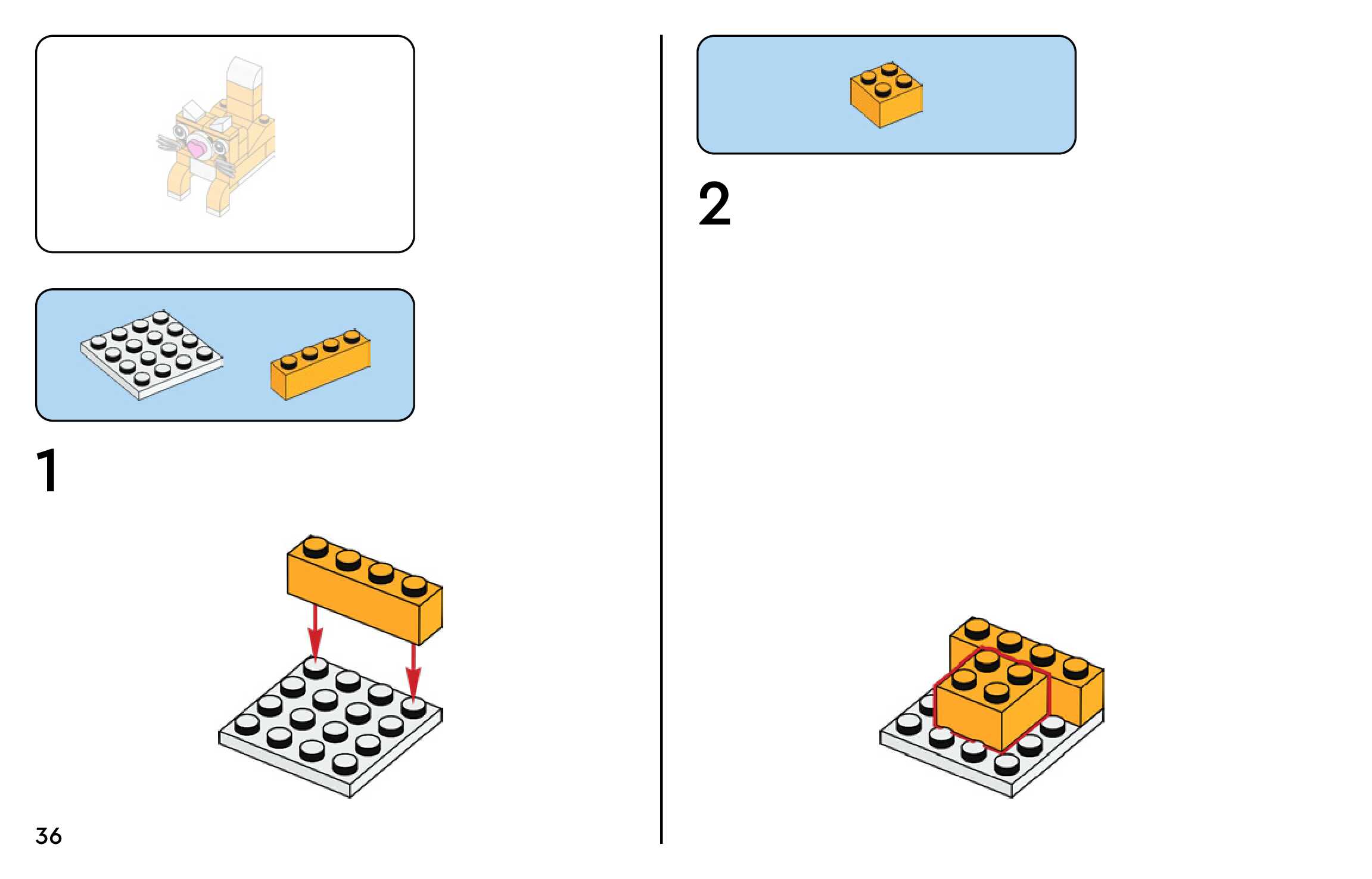 1

36

2