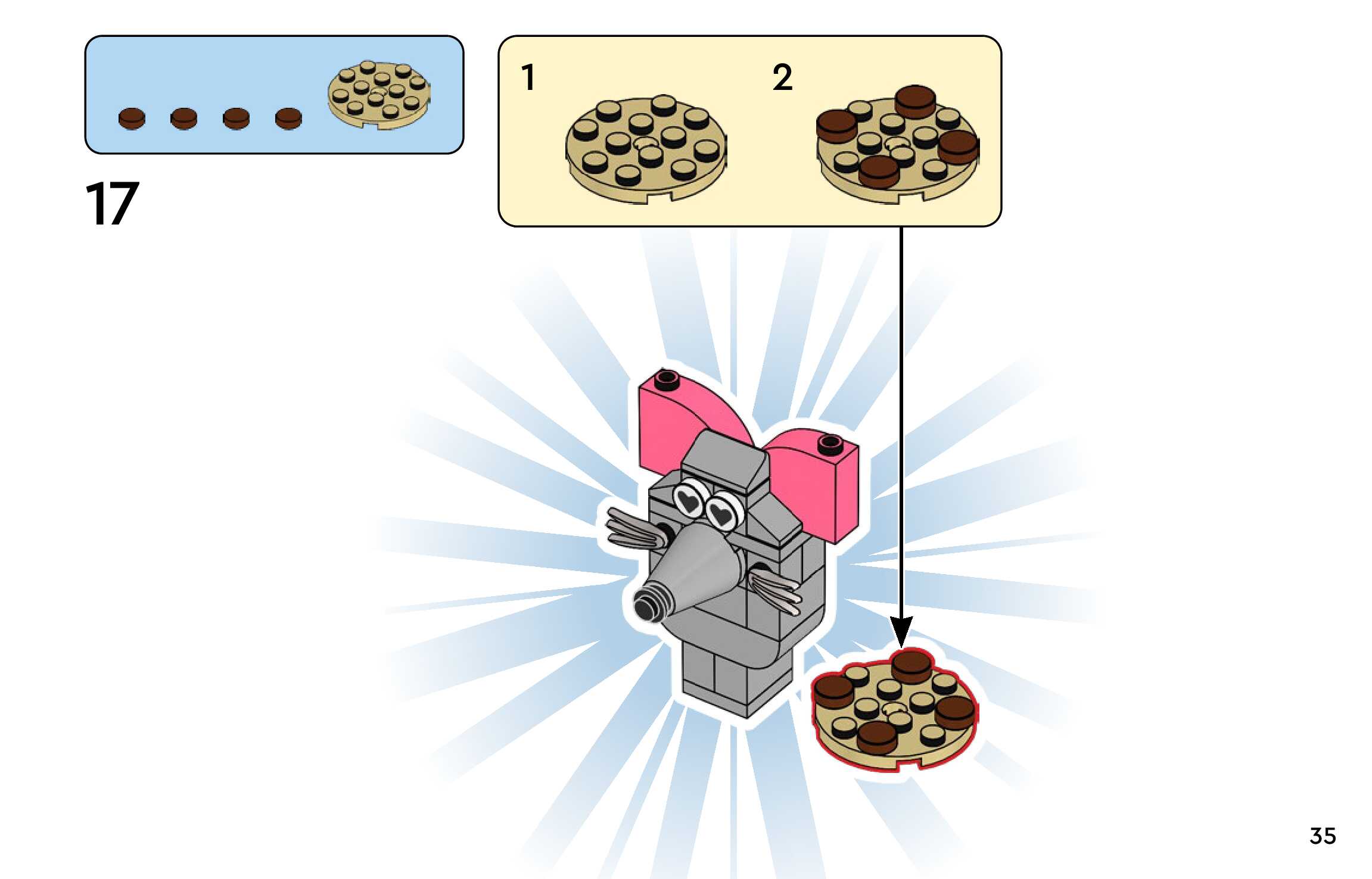 17

1

2

35