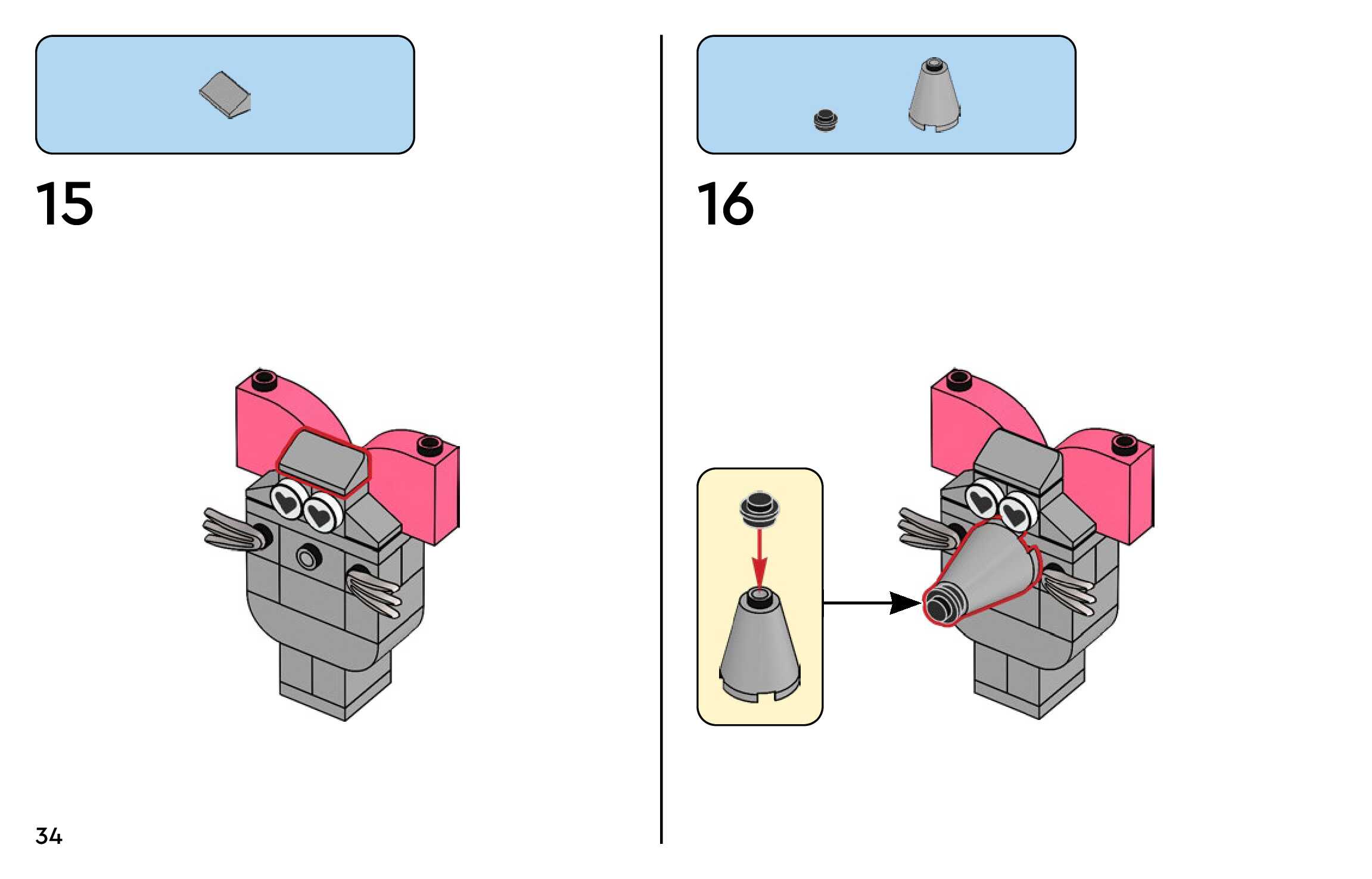 15

16

34