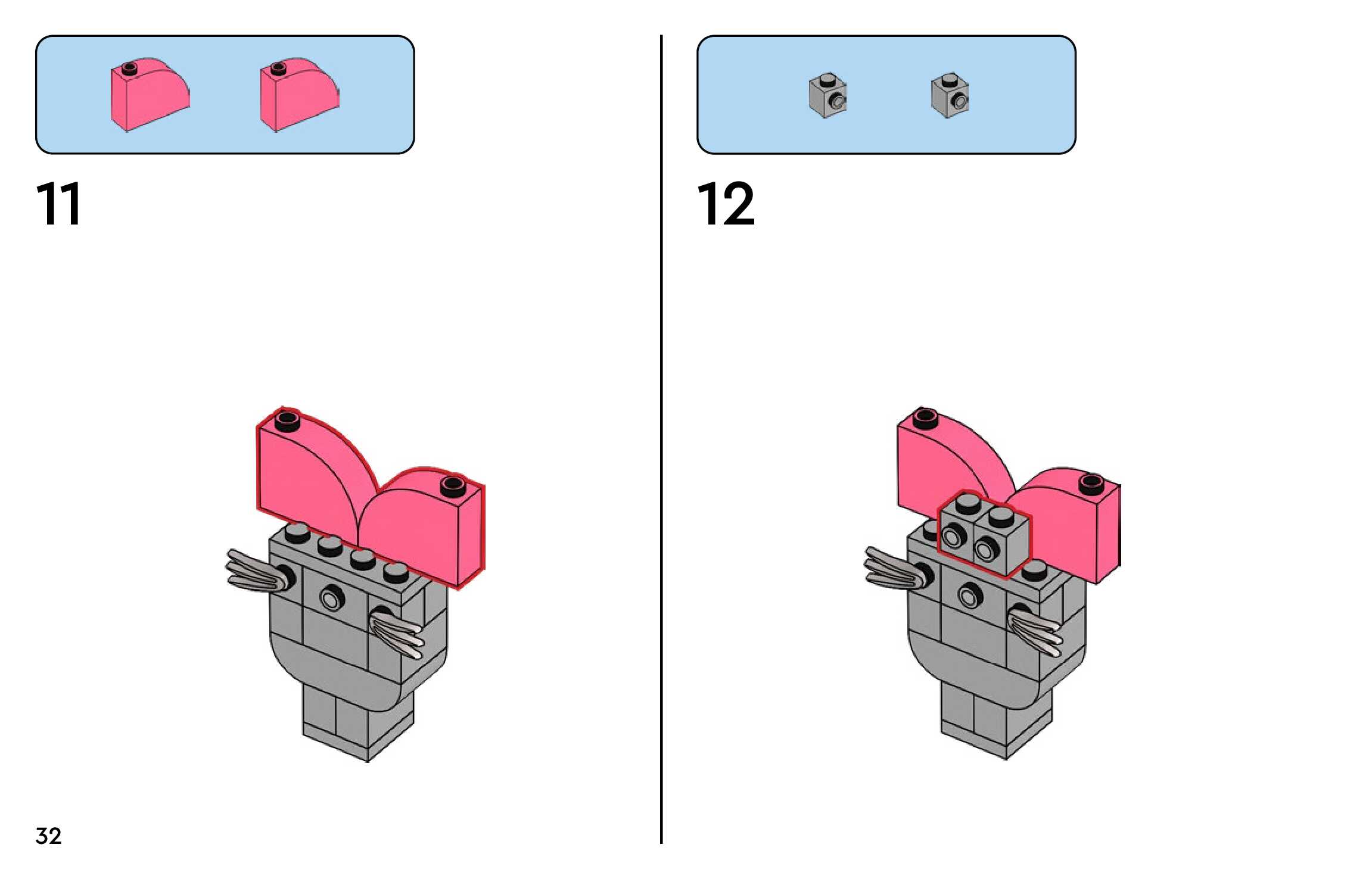 11

12

32