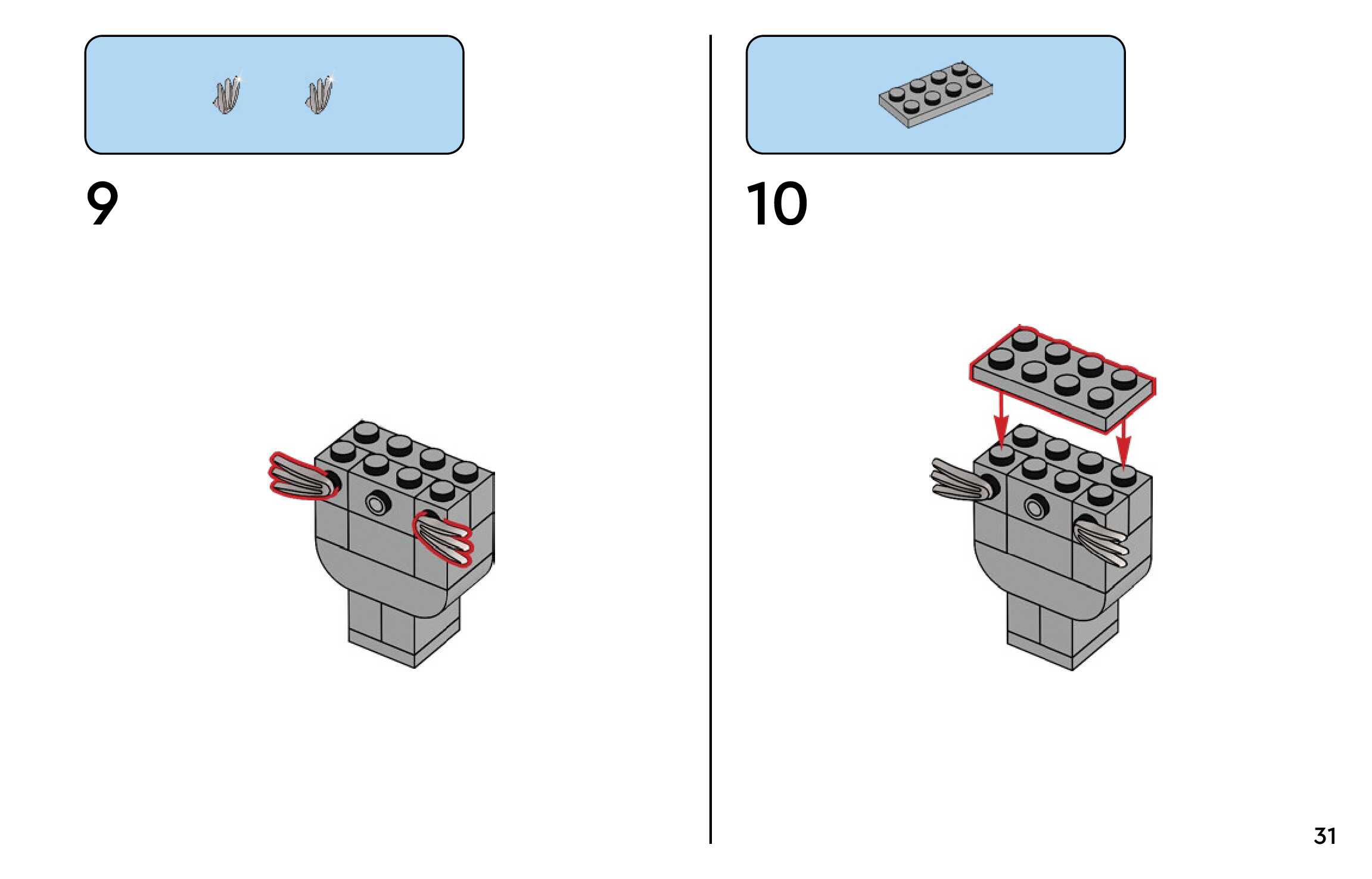 9

10

31