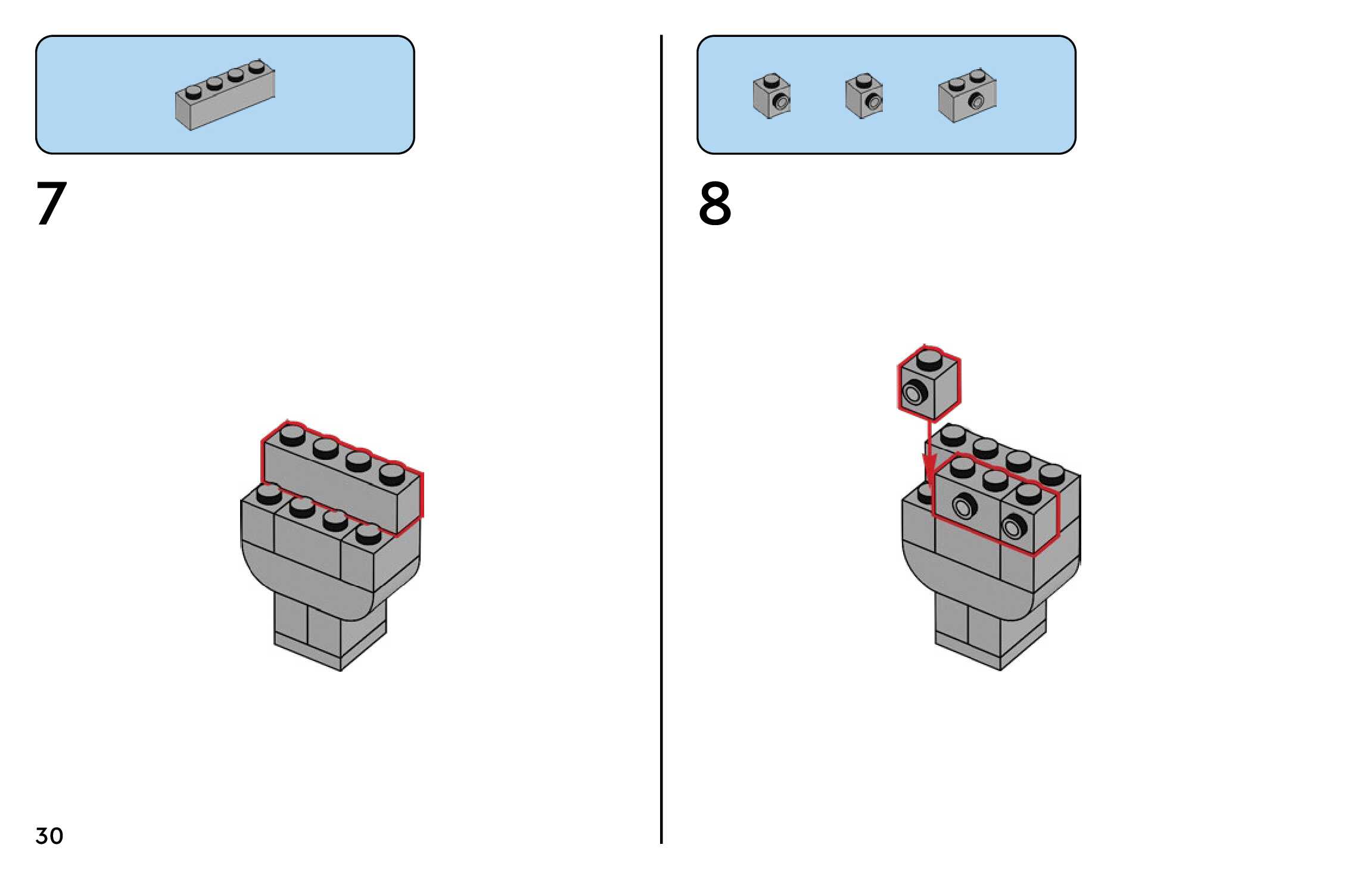 7

8

30