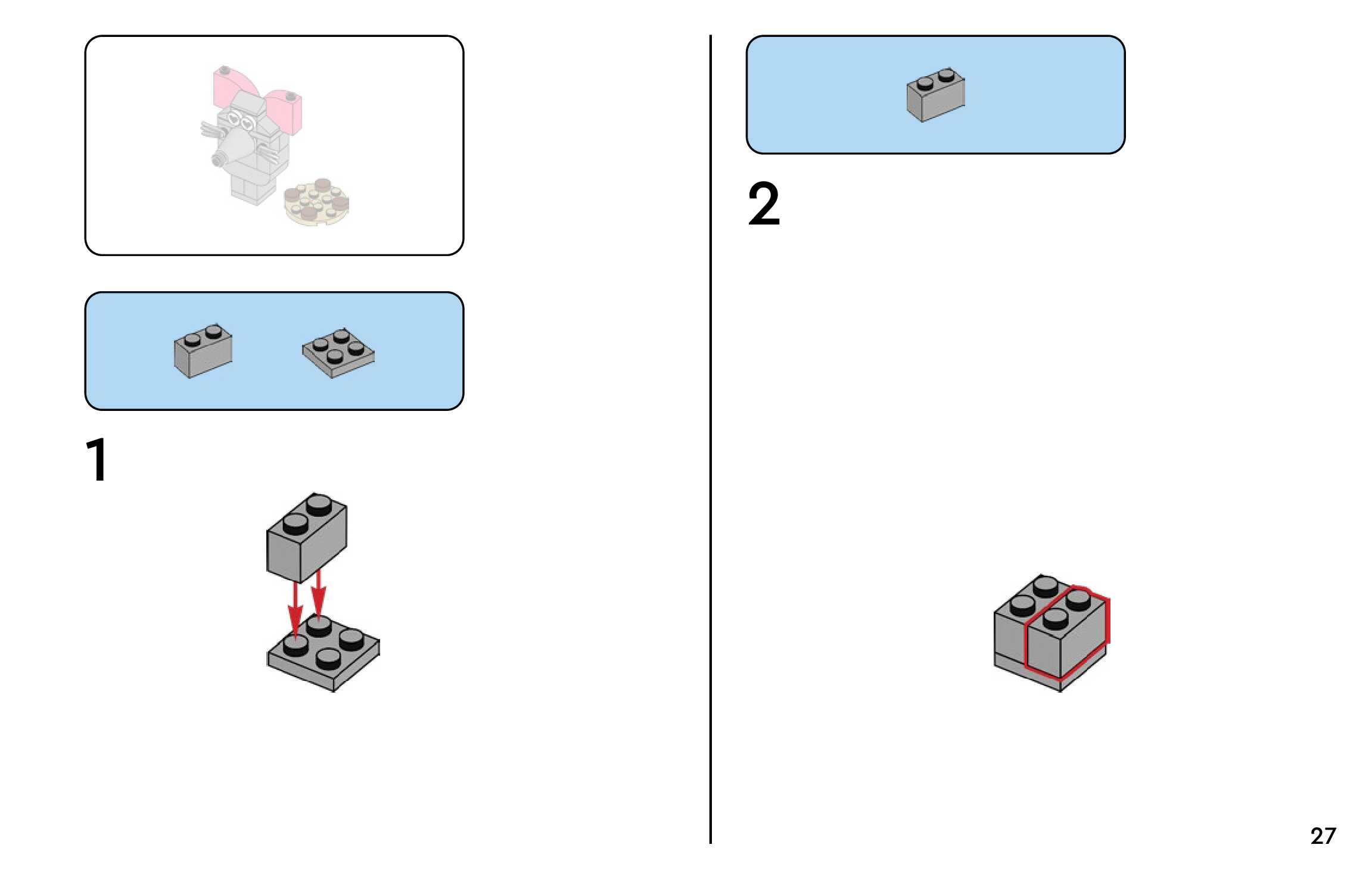 1

2

27