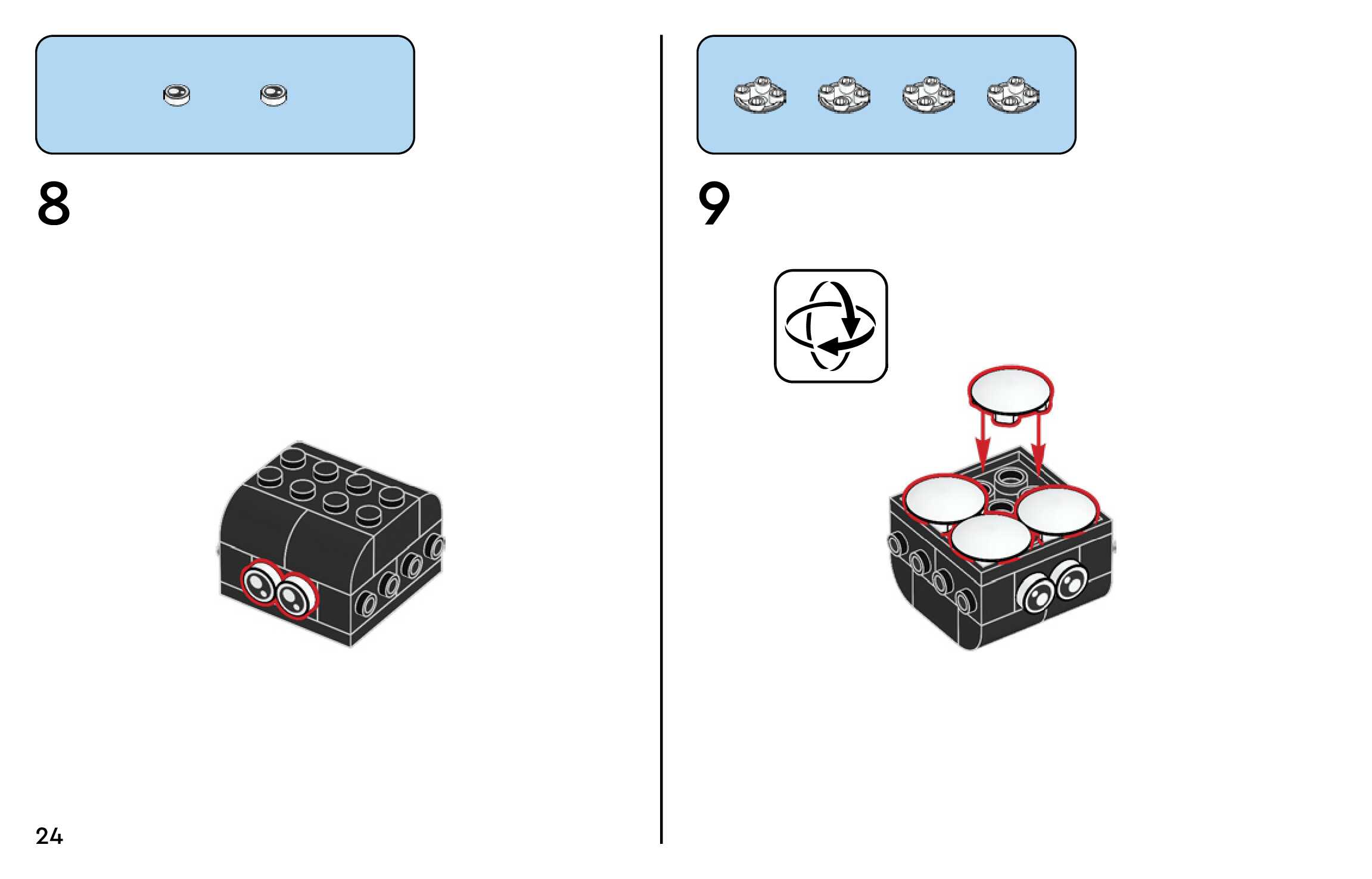 8

9

24