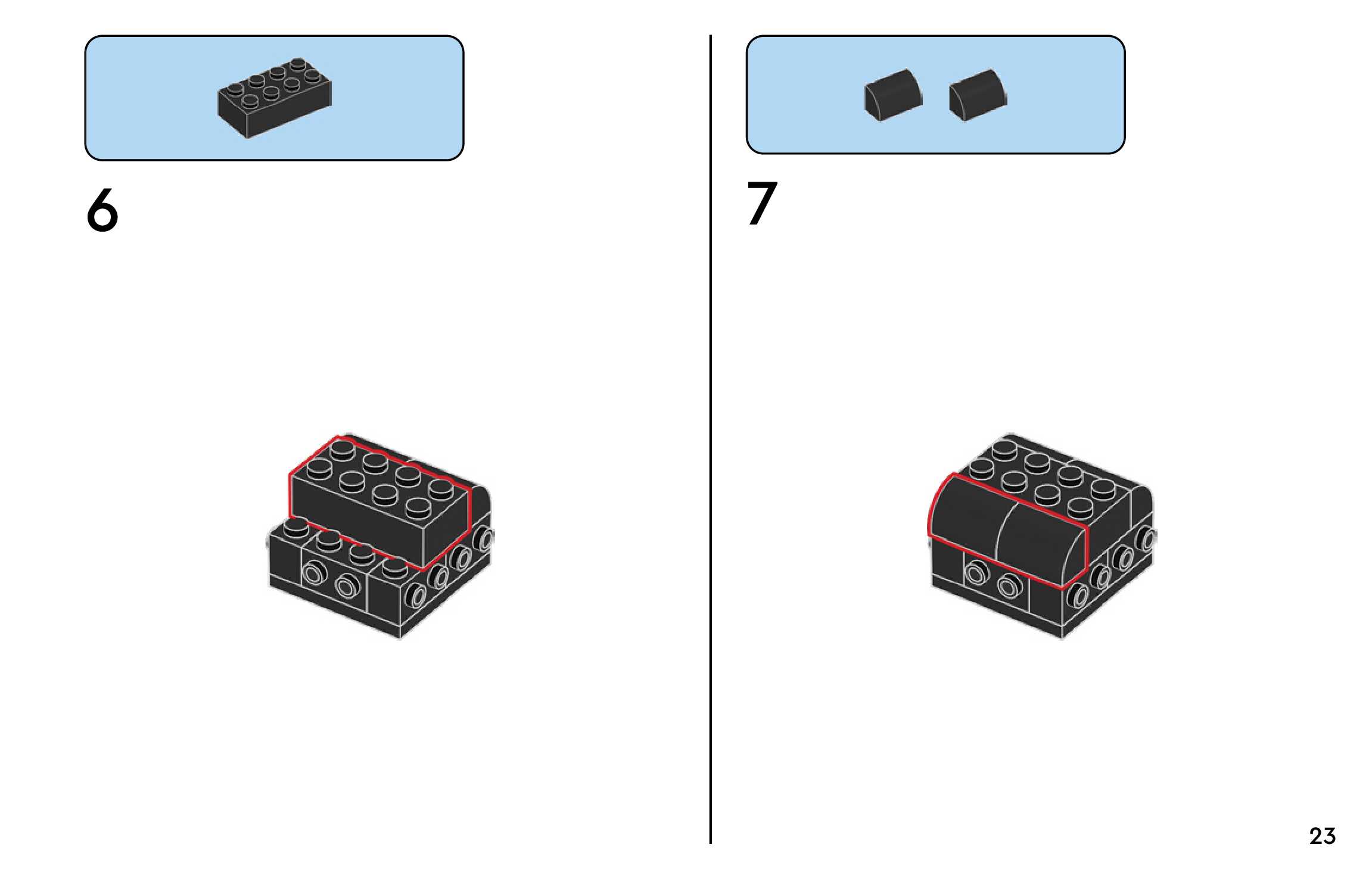 6

7

23