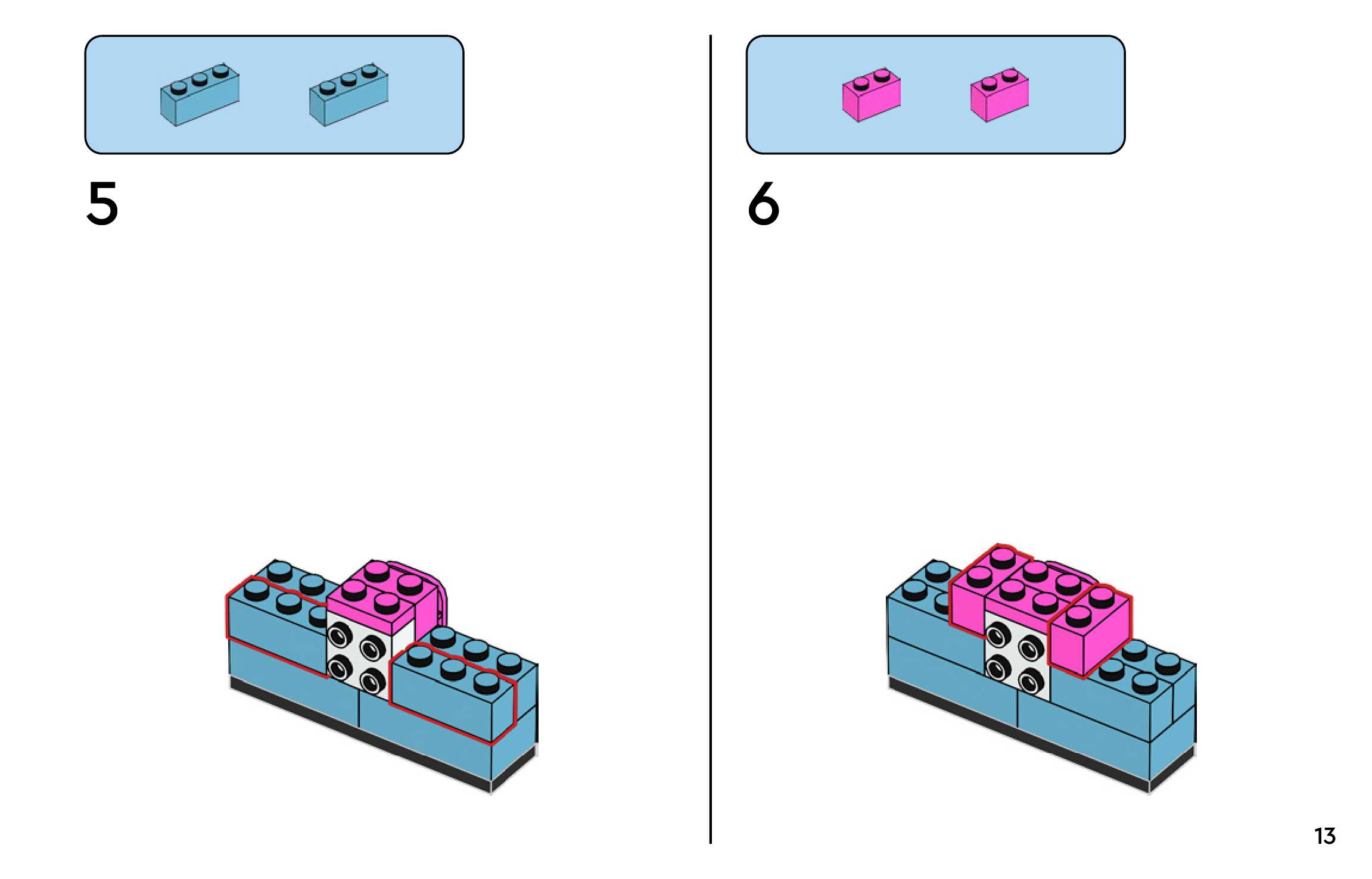 5

6

13