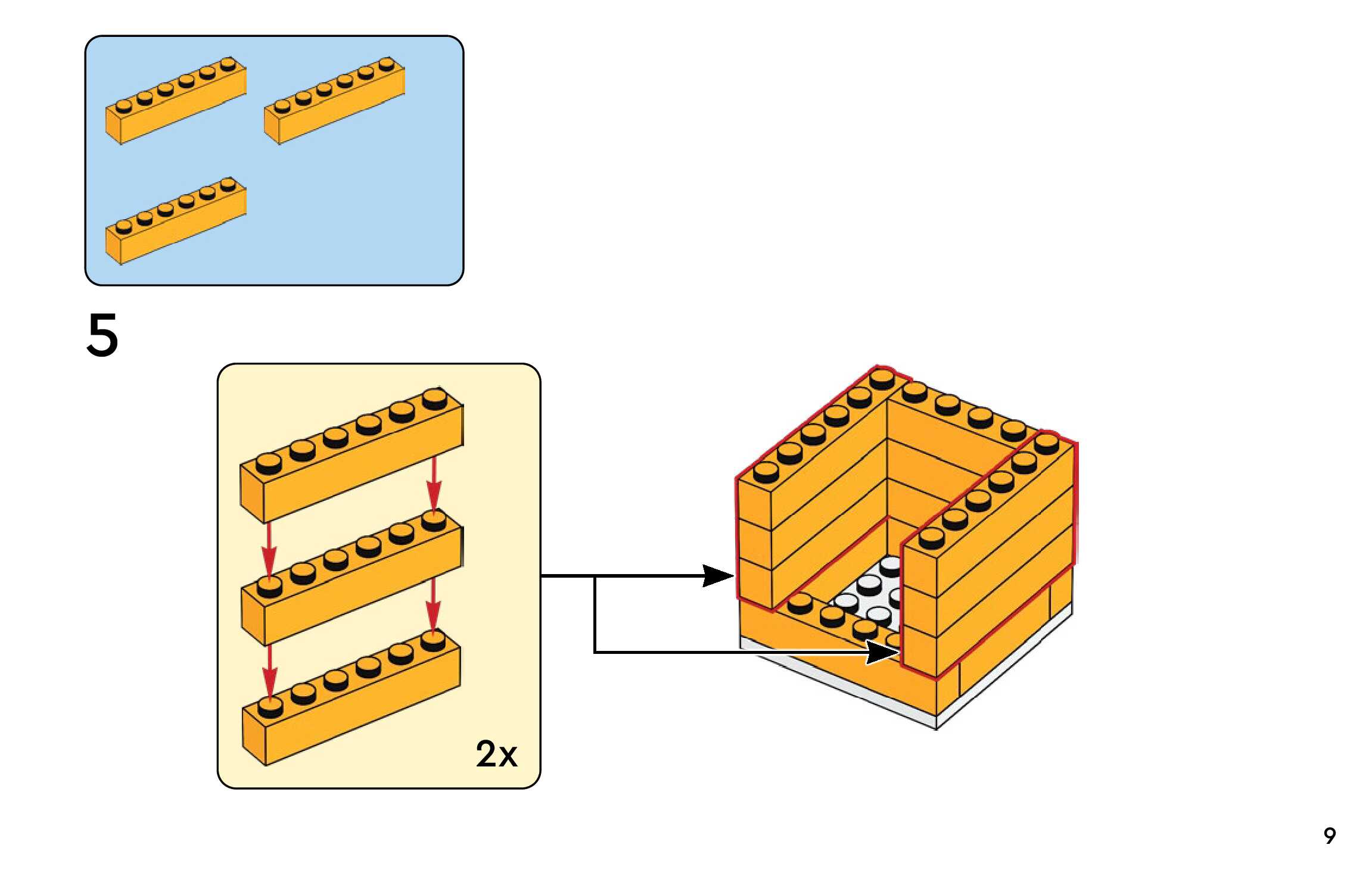 5

2x

9