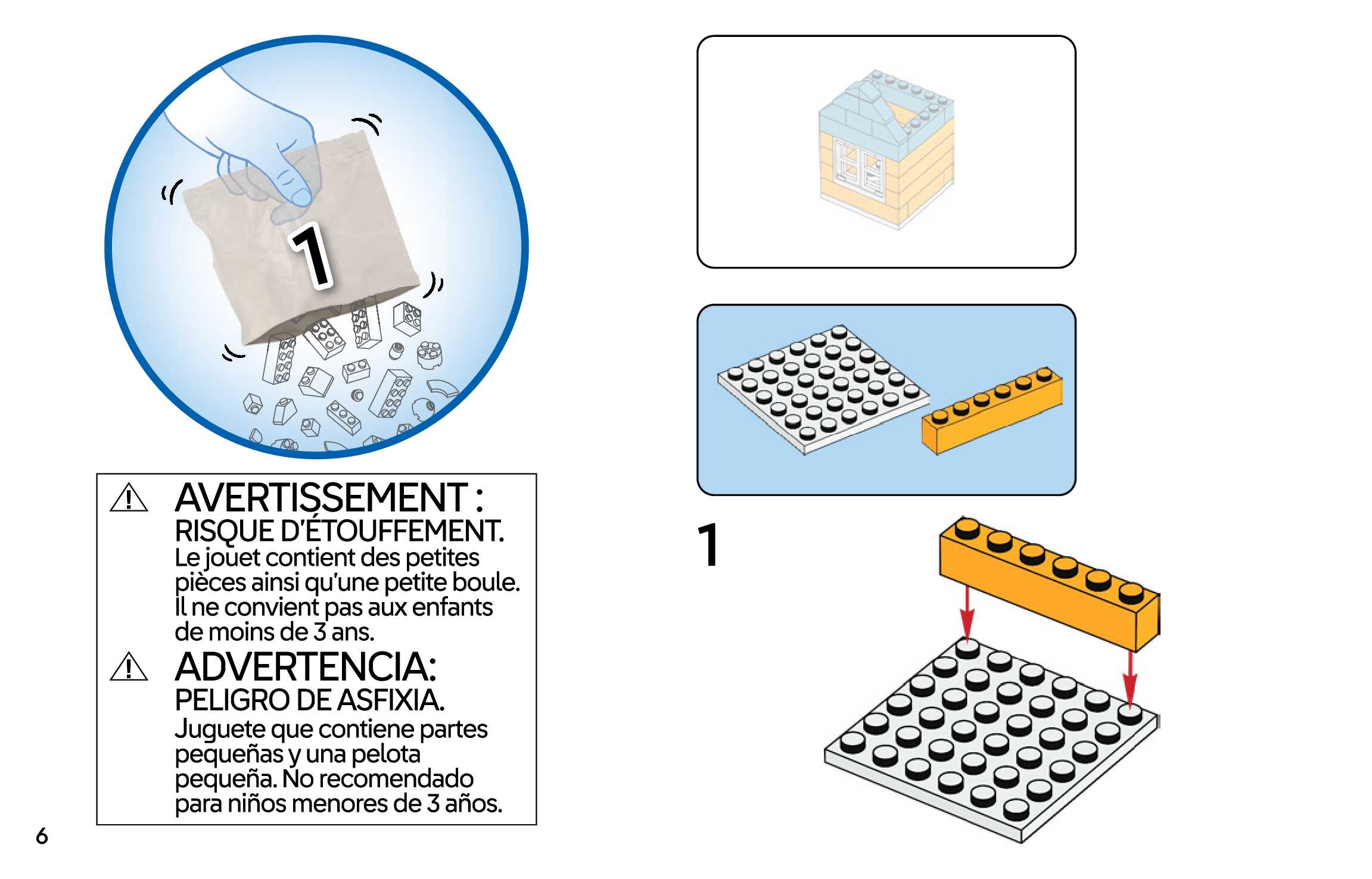 1

AVERTISSEMENT : RISQUE D'ÉTOUFFEMENT. Le jouet contient des petites pièces ainsi qu'une petite boule. Il ne convient pas aux enfants de moins de 3 ans.

ADVERTENCIA: PELIGRO DE ASFIXIA. Juguete que contiene partes pequeñas y una pelota pequeña. No recomendado para niños menores de 3 años.

6

1