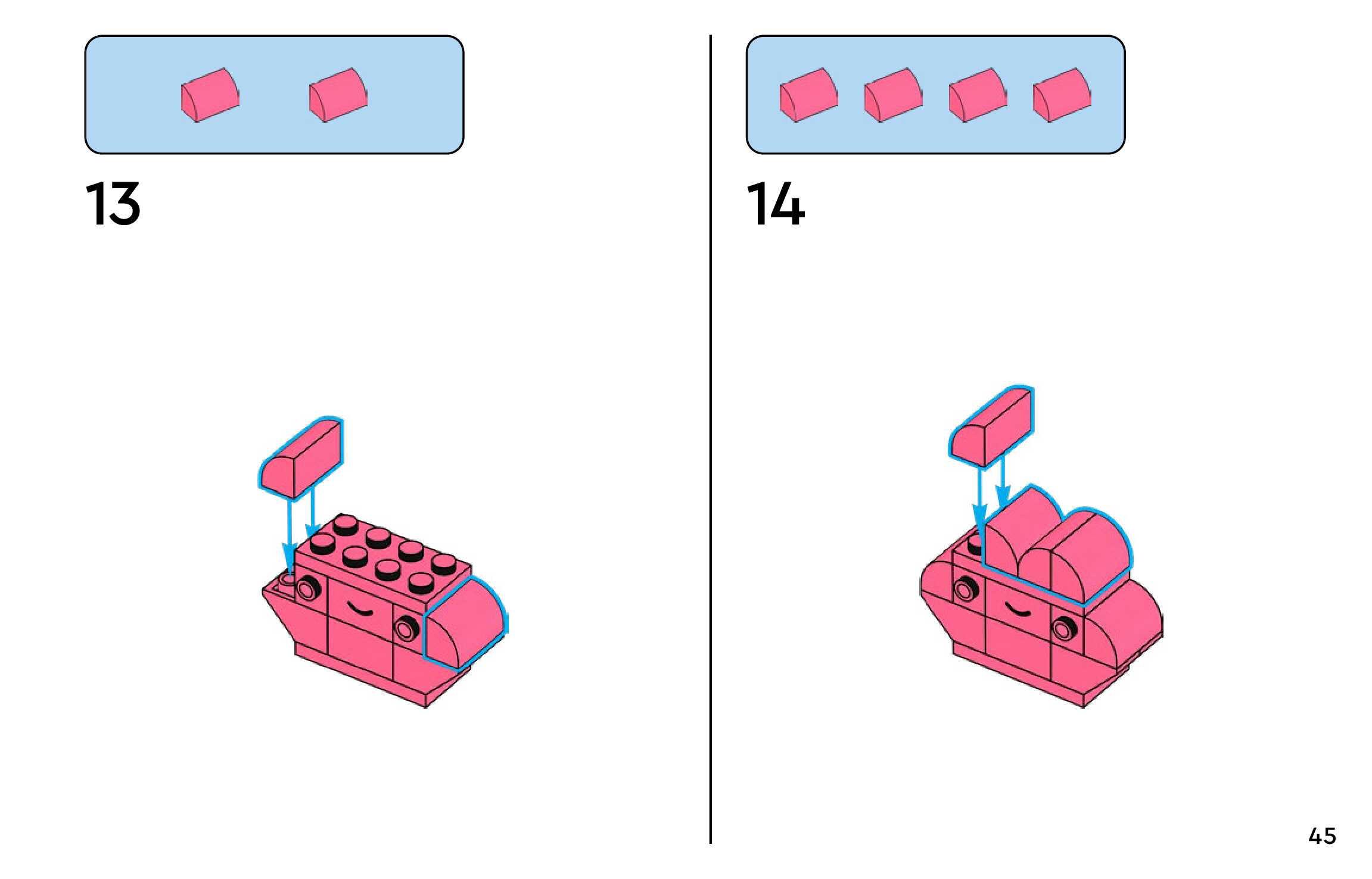 13

14

45