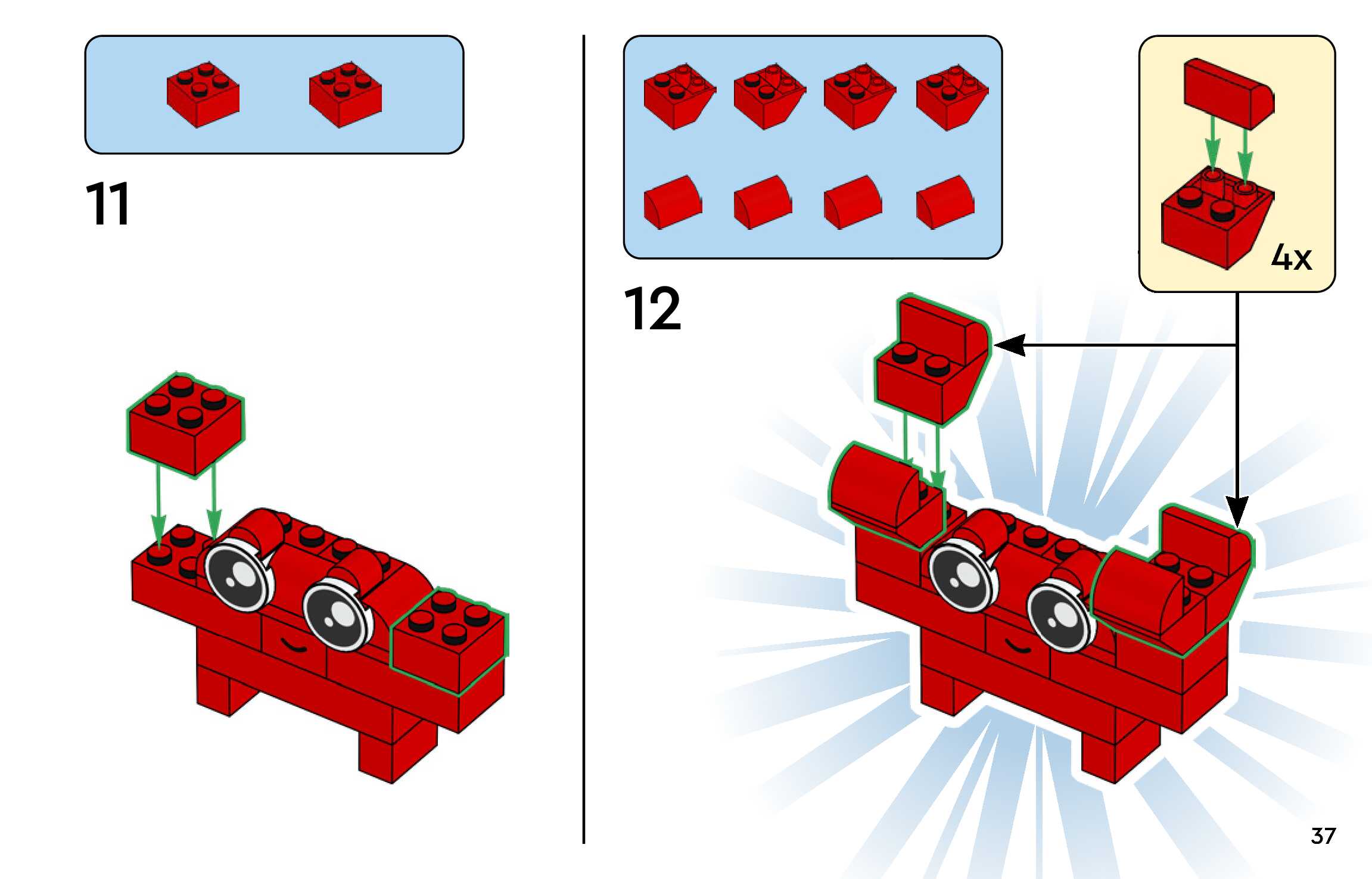 11

12

4x

37