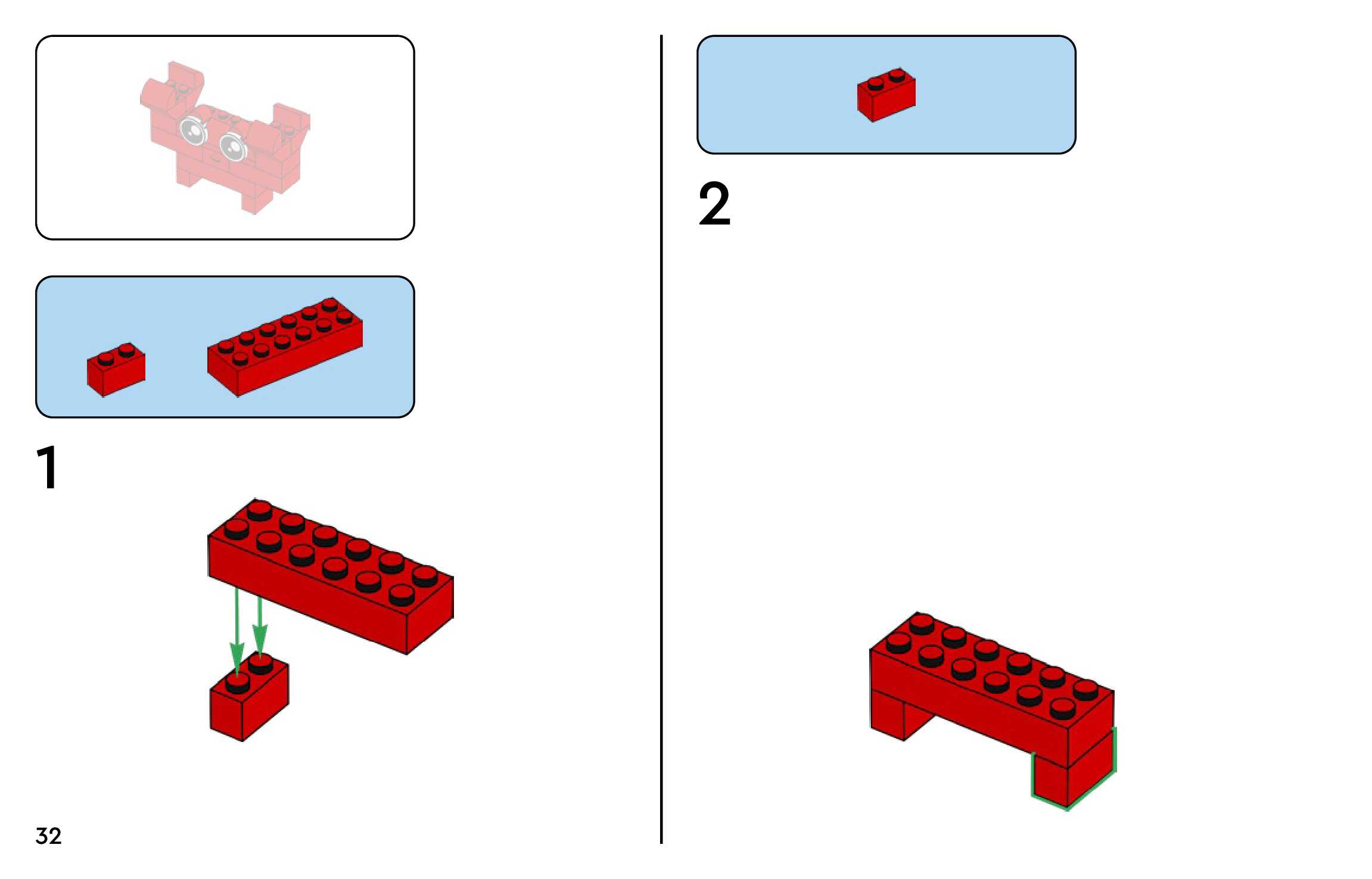 1

32

2