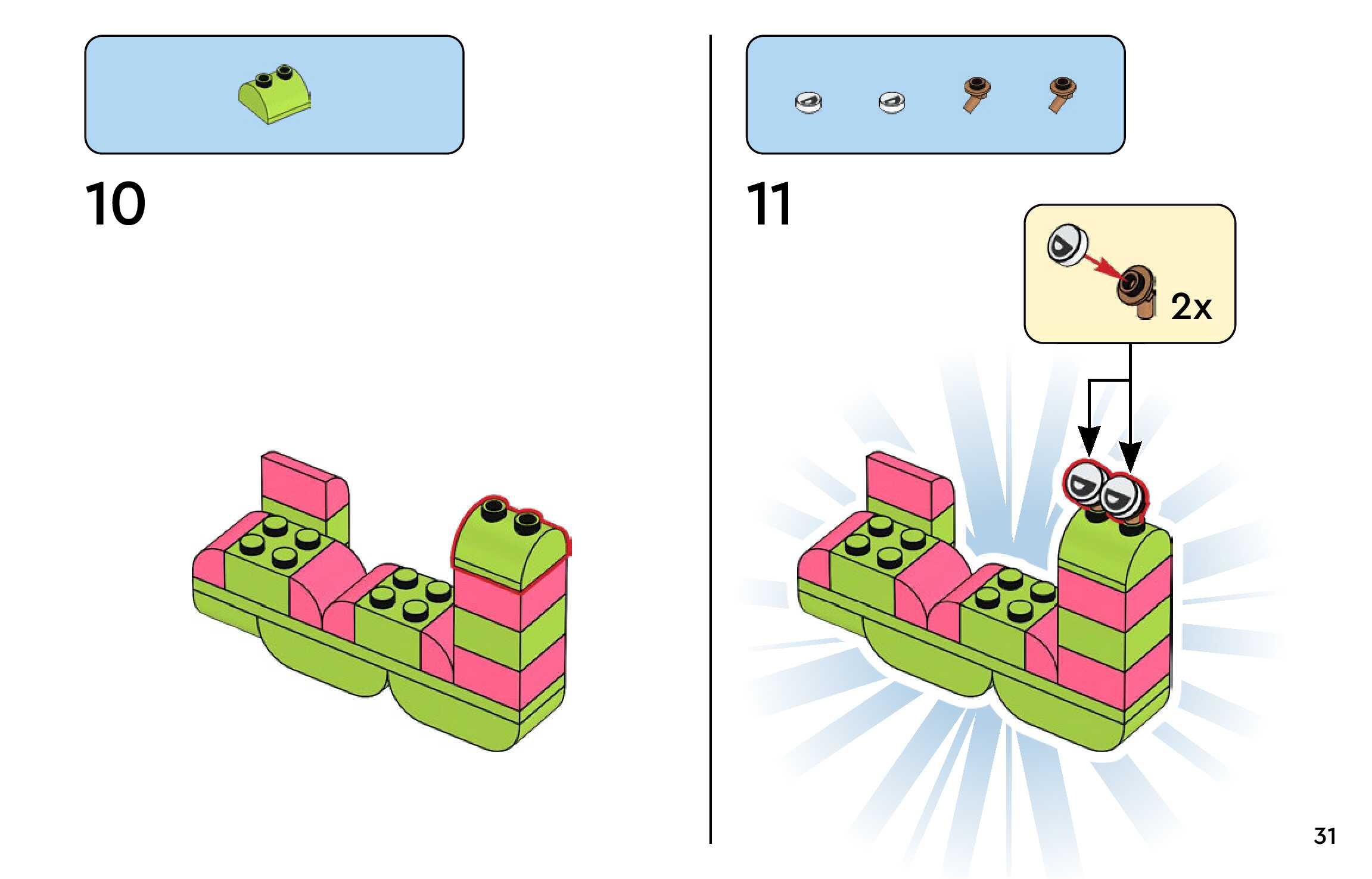 10

11

2x

31