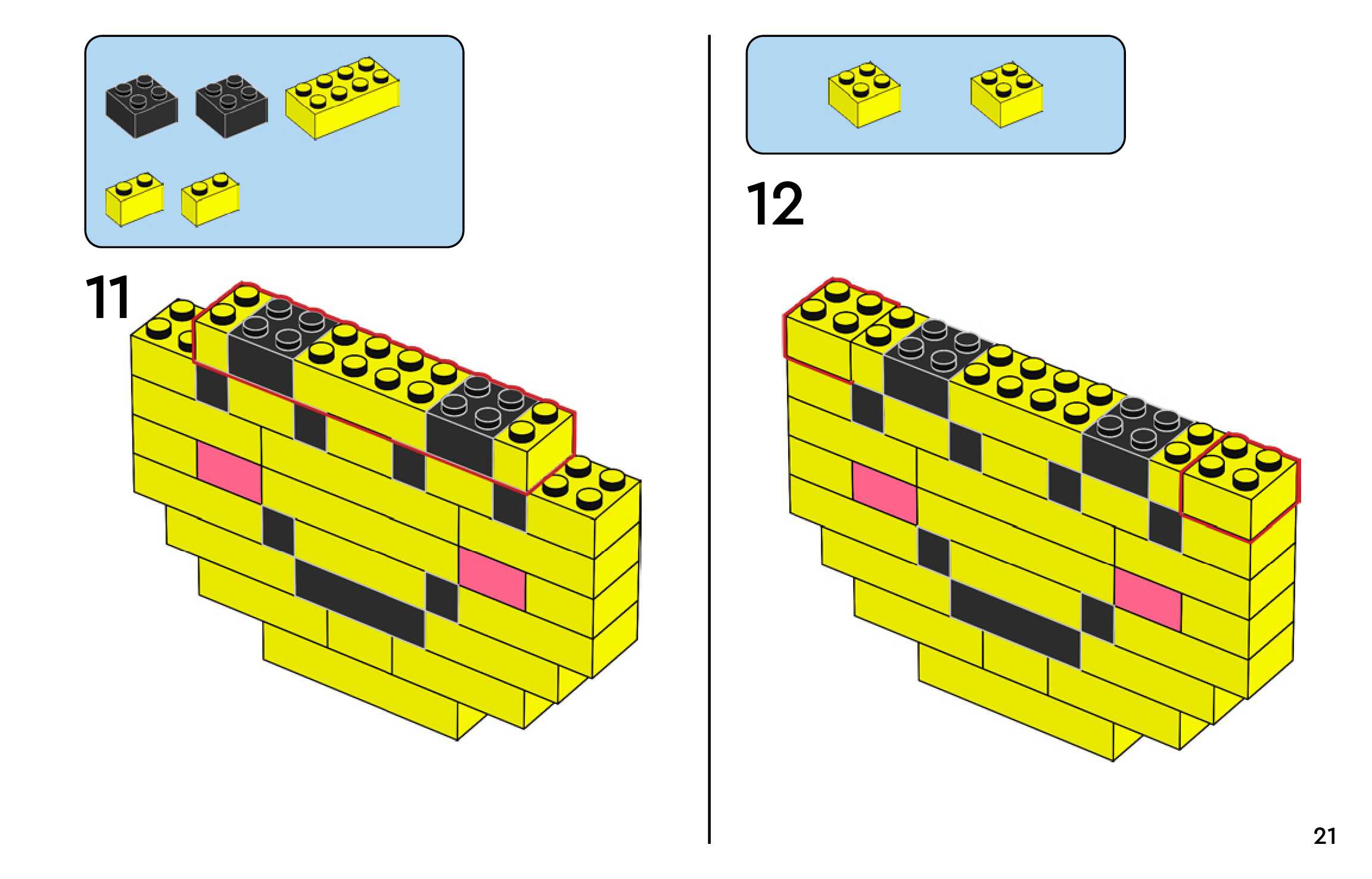 11

12

21