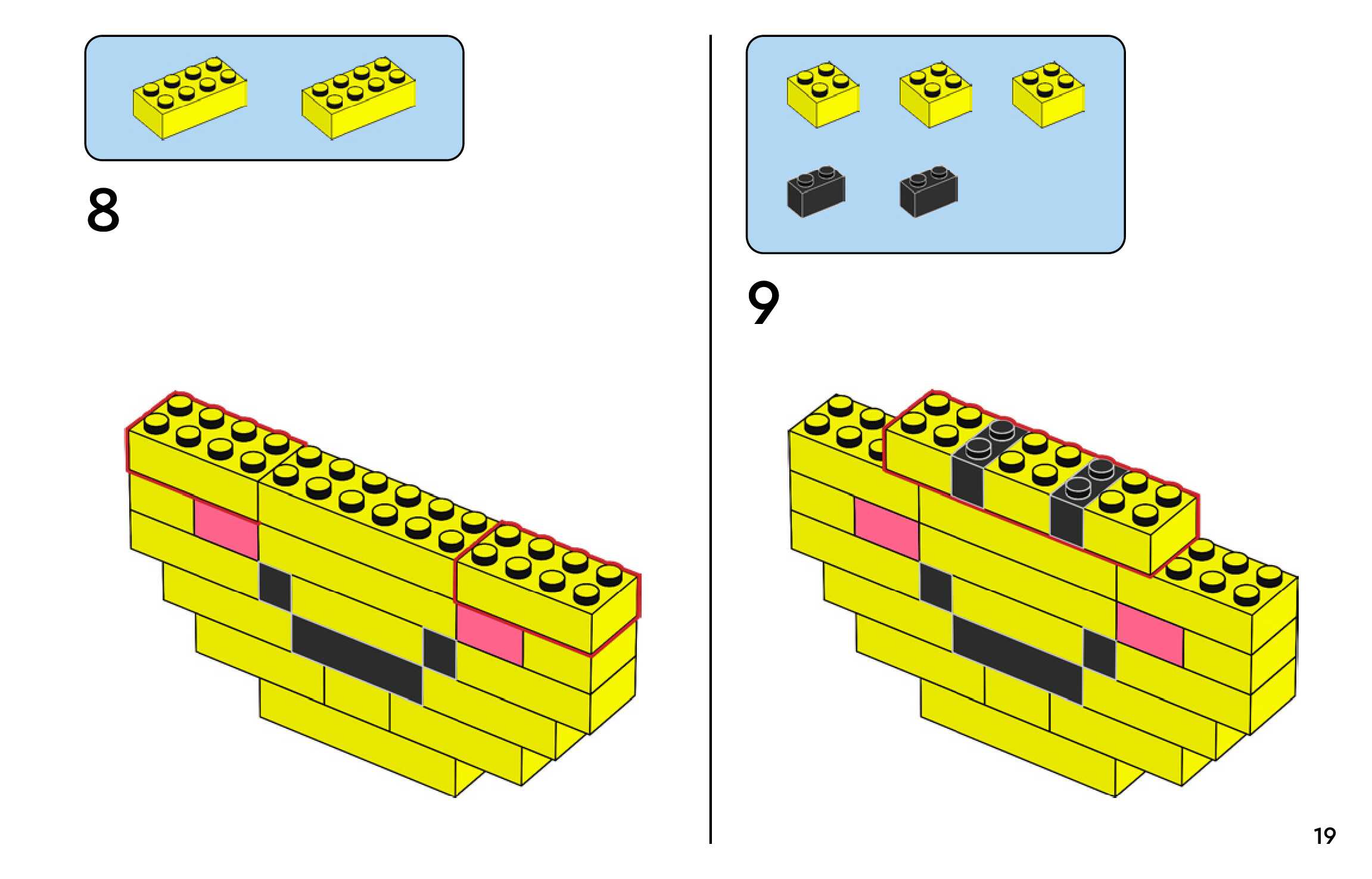 8

9

19