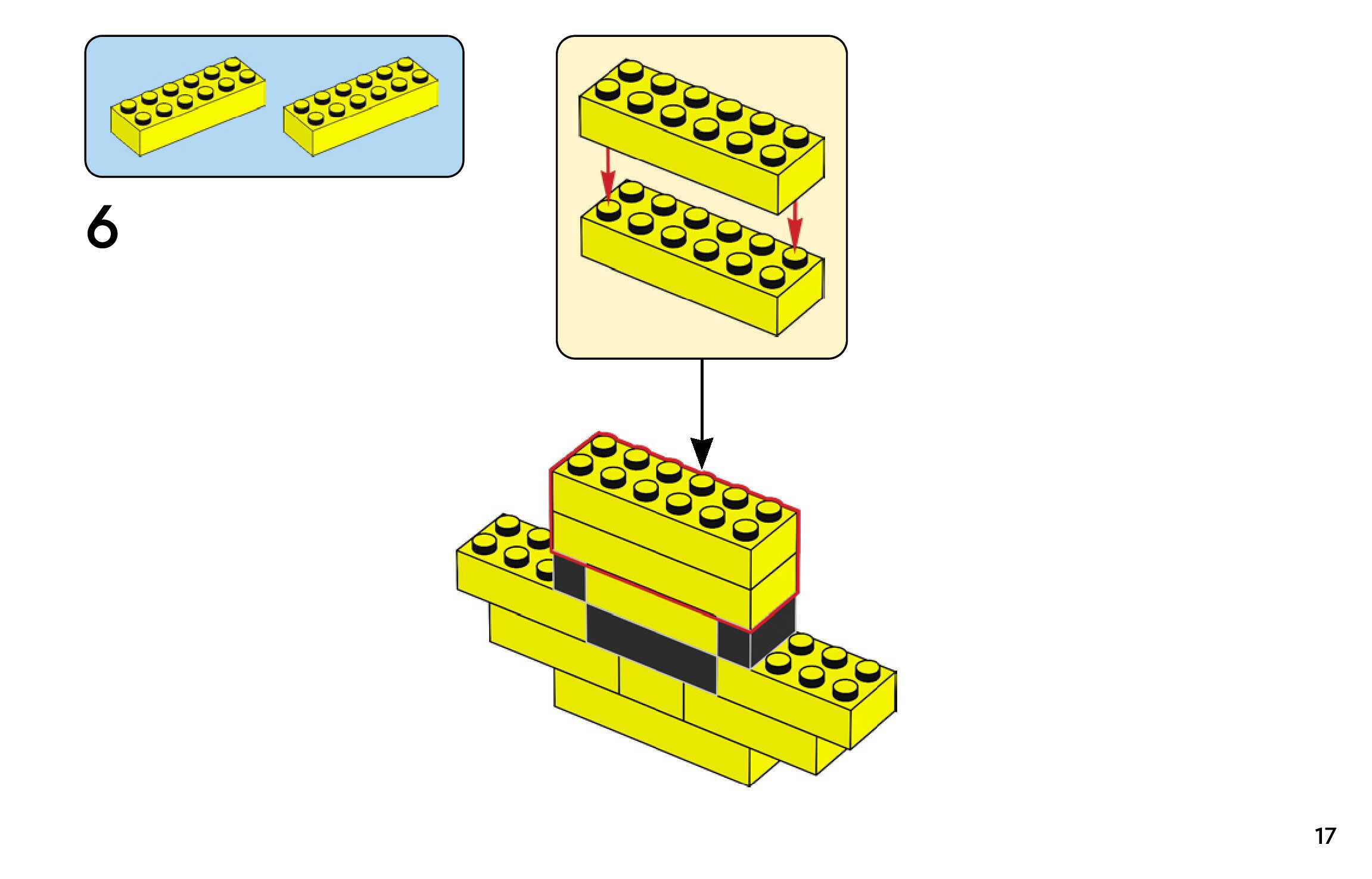 6

17