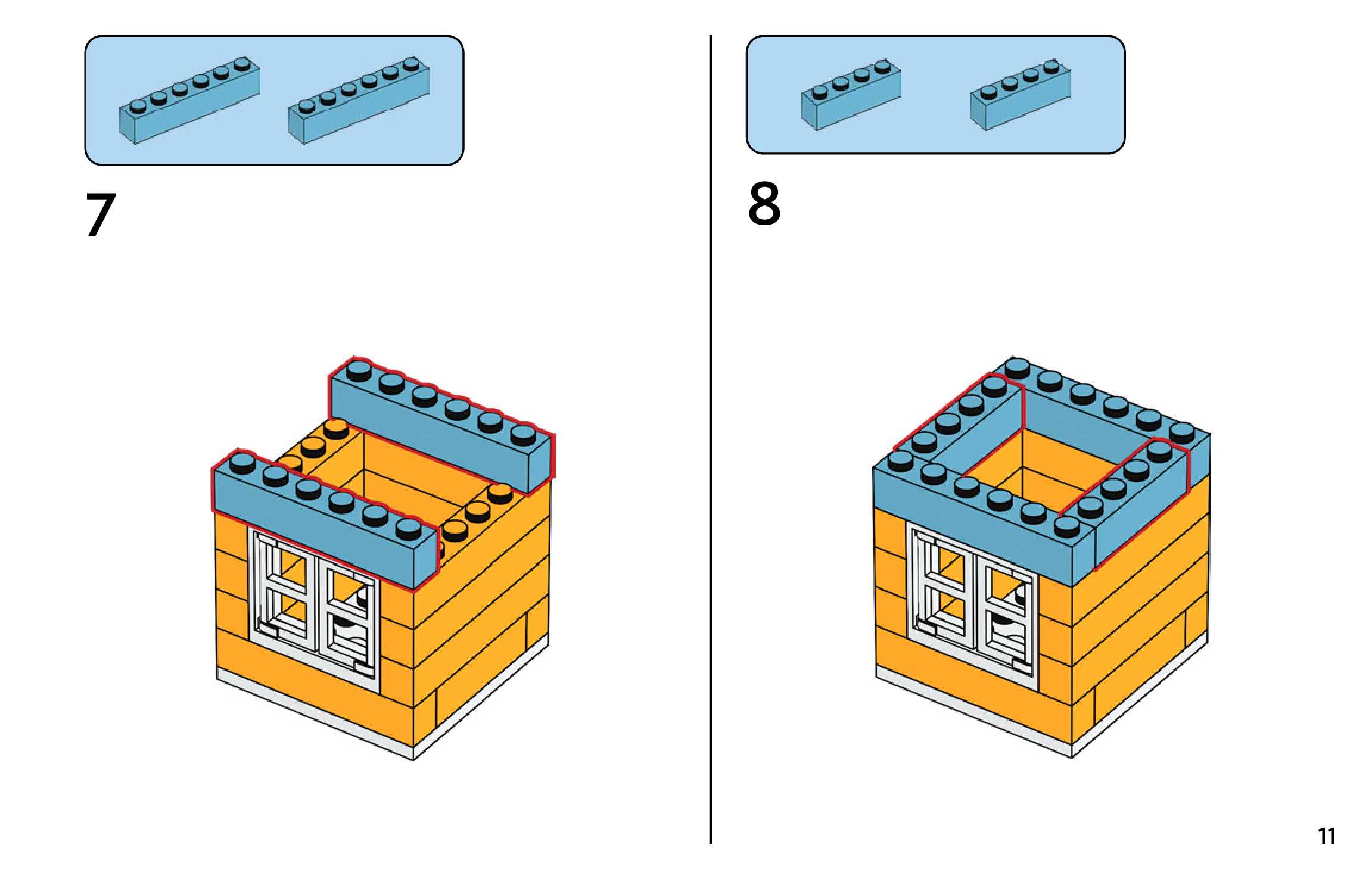 7

8

11