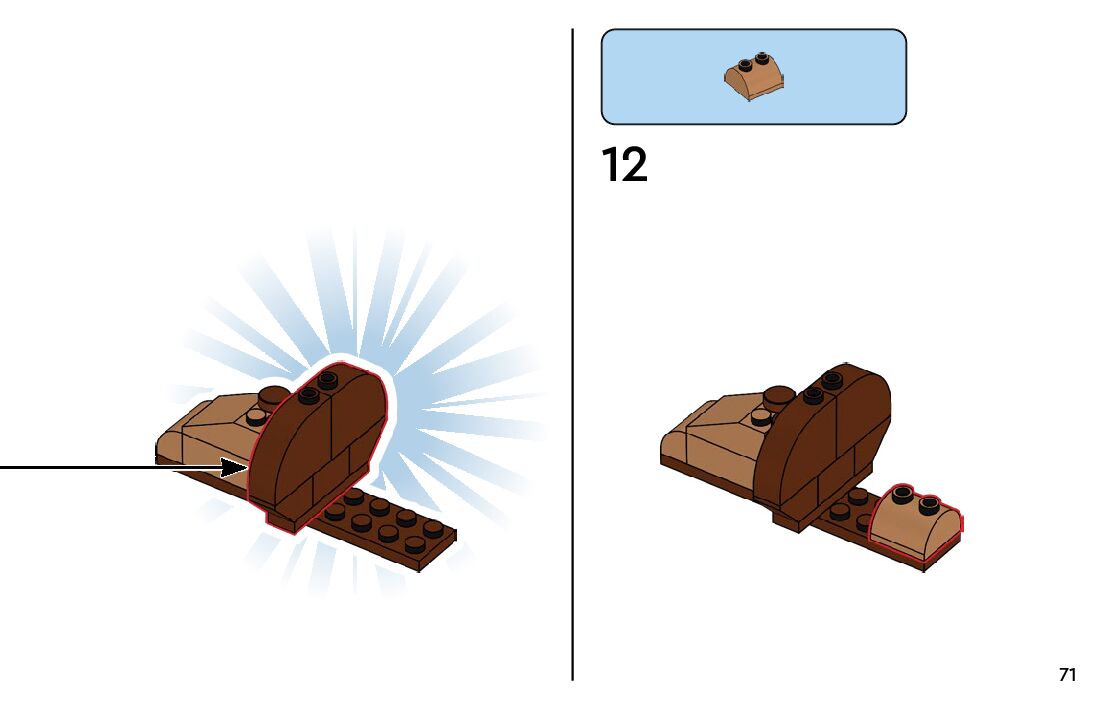 12

71