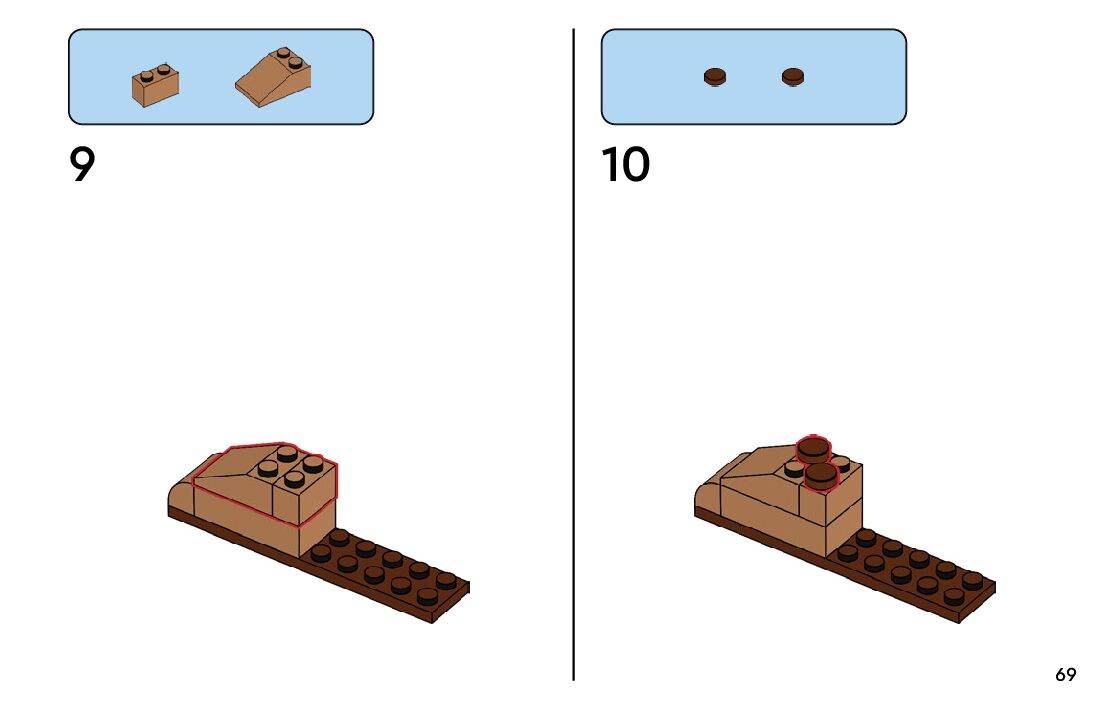 9

10

69