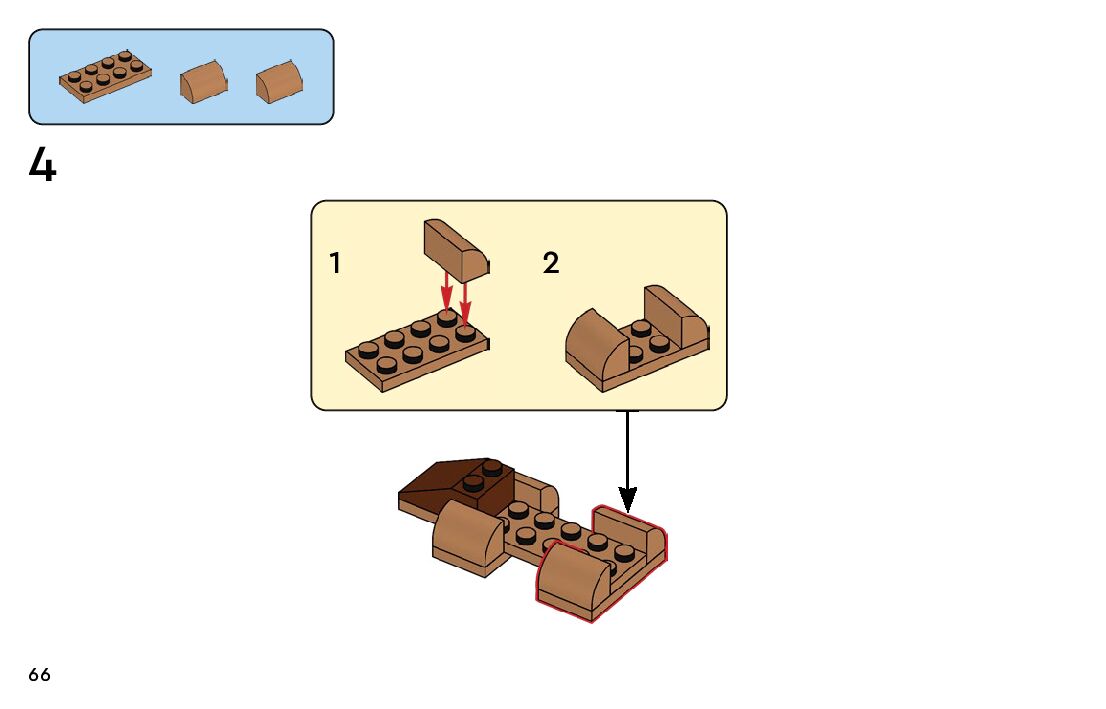 4

1

2

66