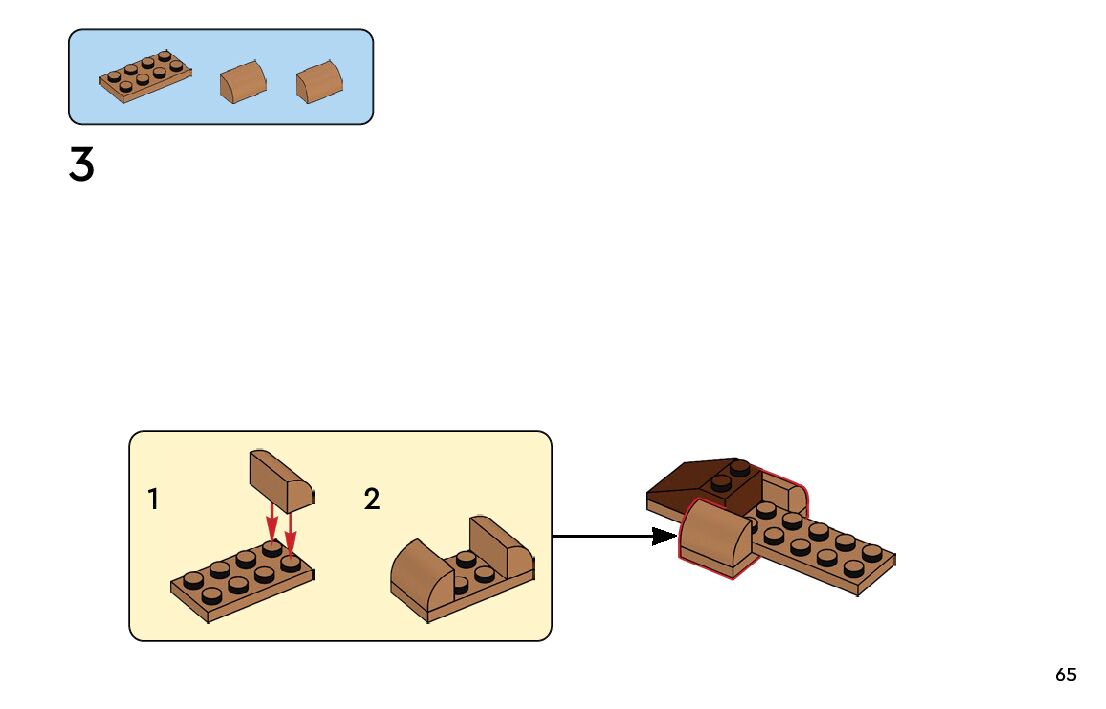 3

1

2

65