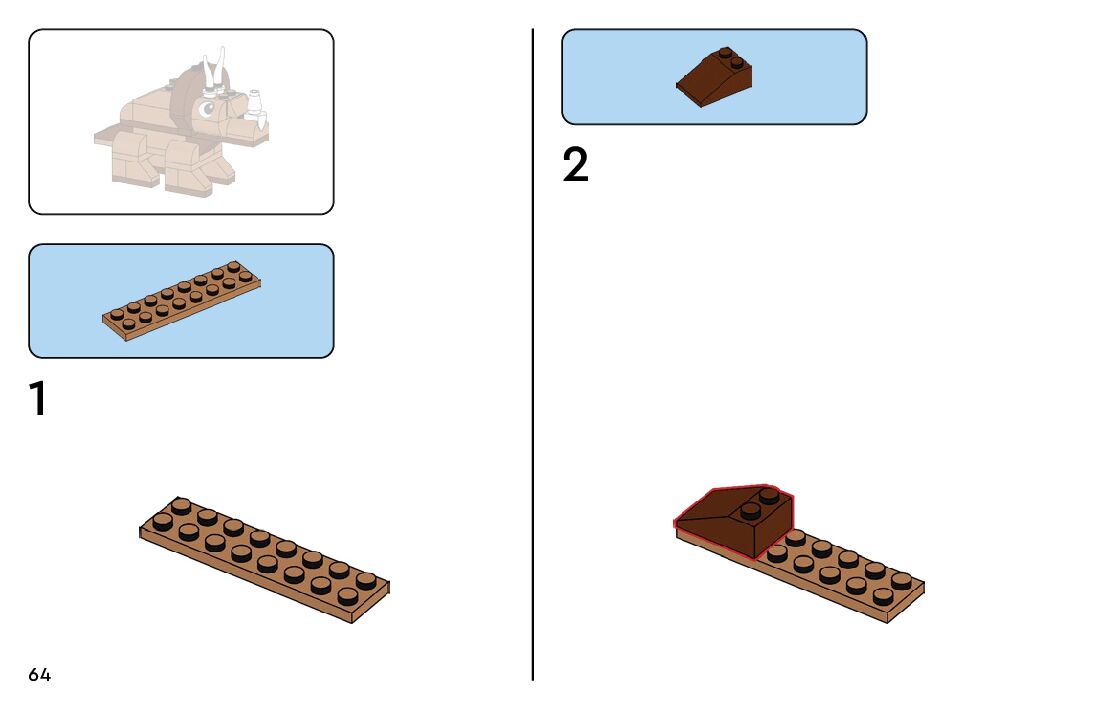 1

64

2