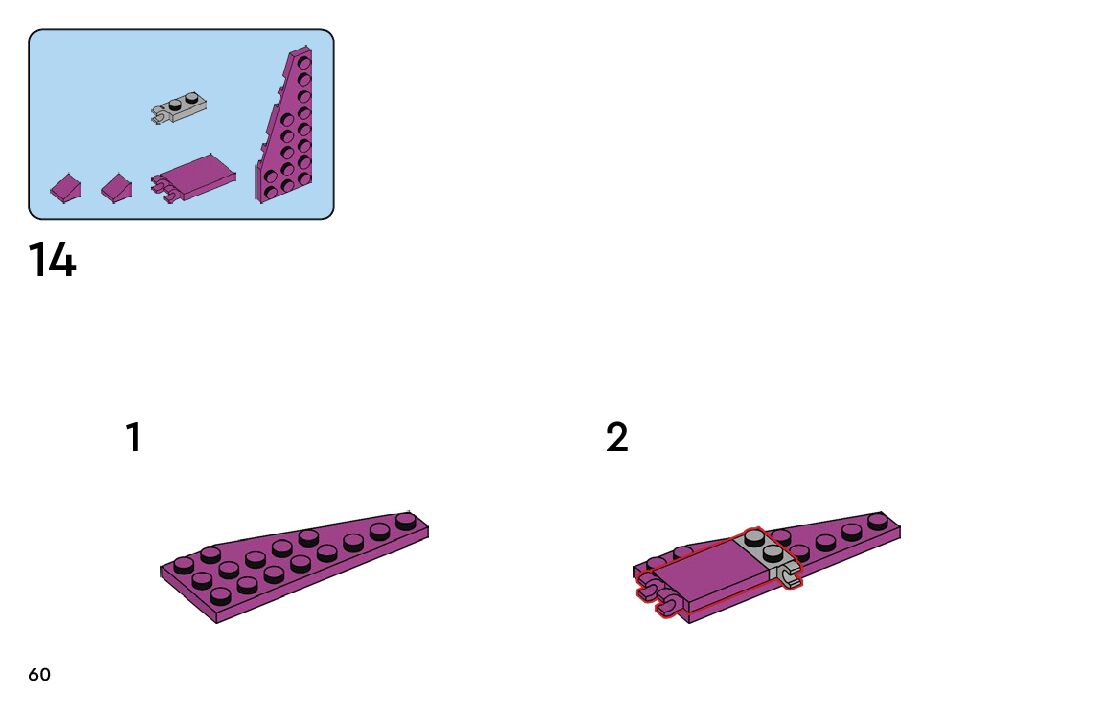 14

1

2

60