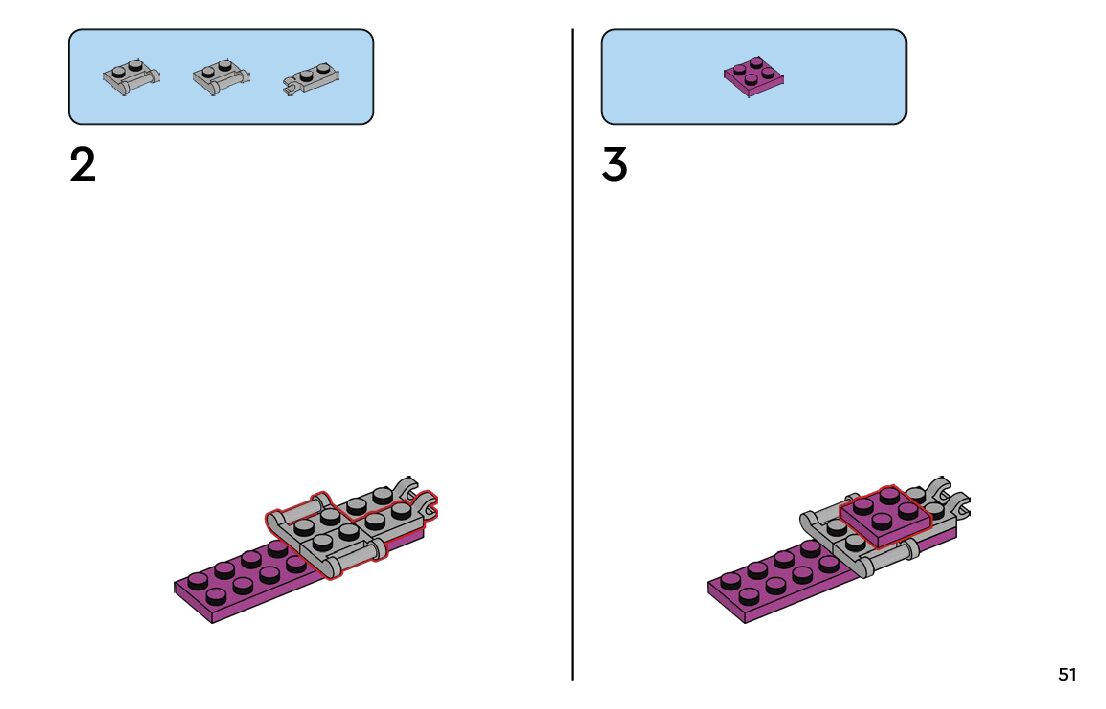 2

3

51