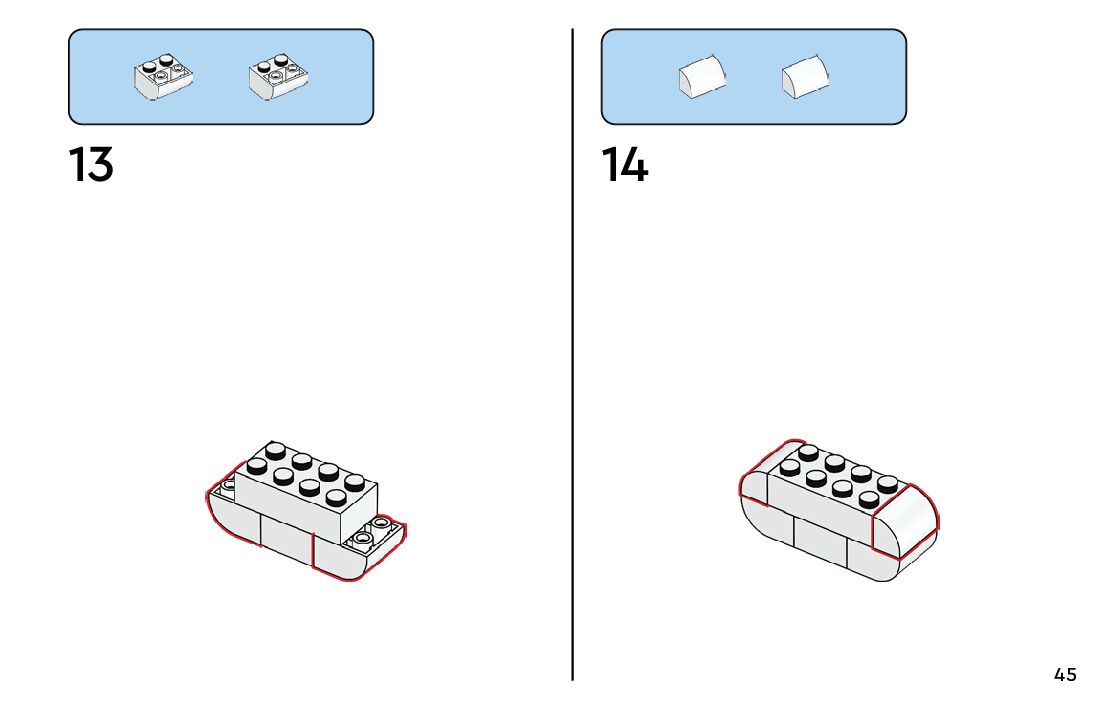 13

14

45