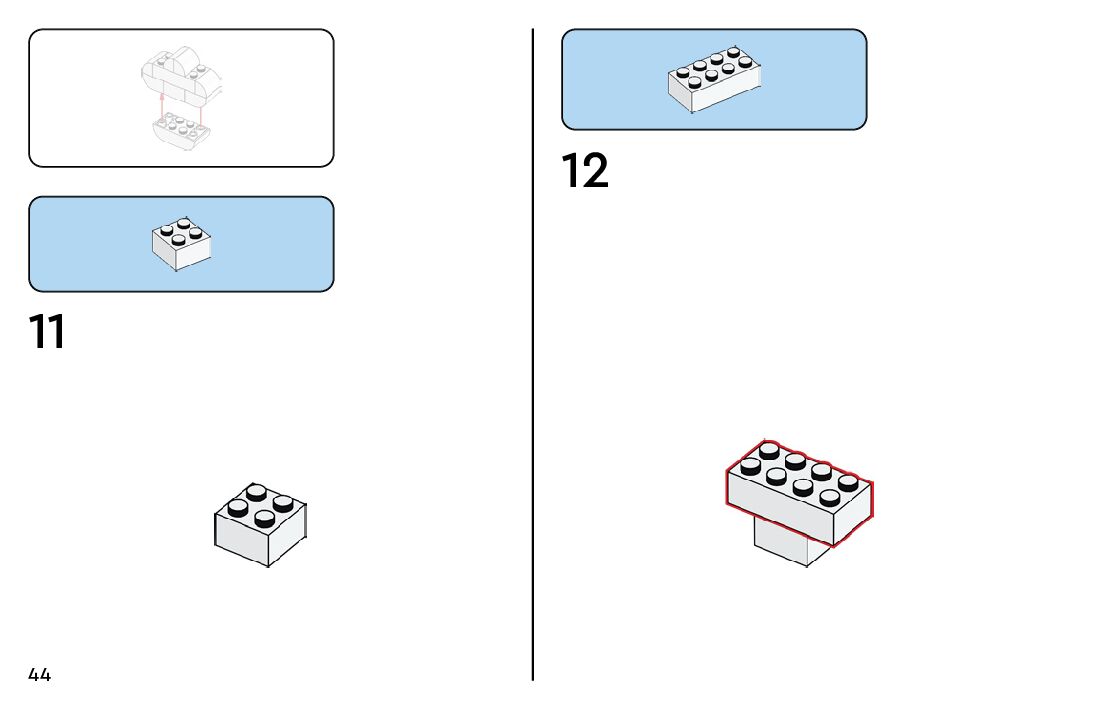 11

44

12