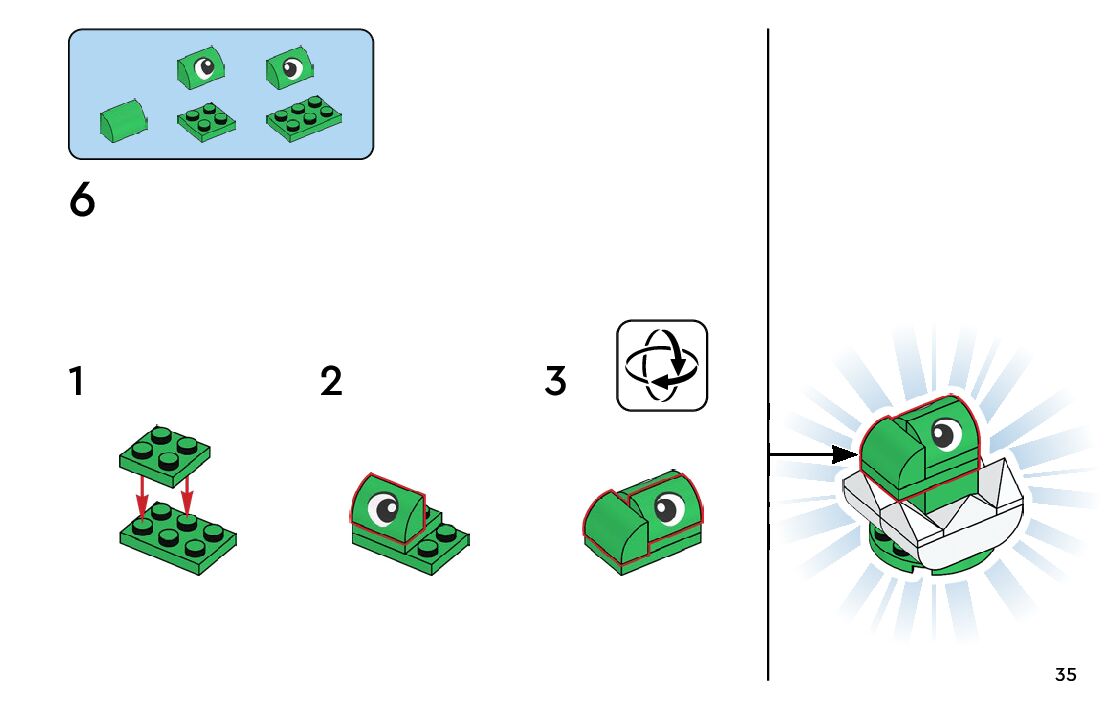 6

1

2

3

35