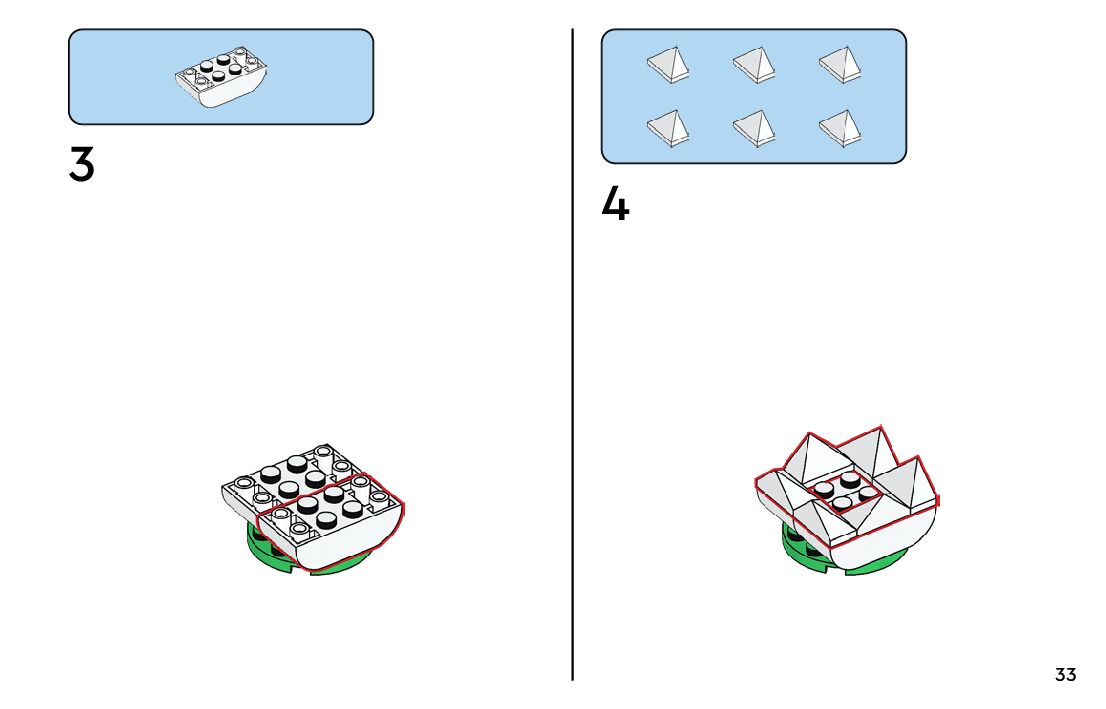 3

4

33