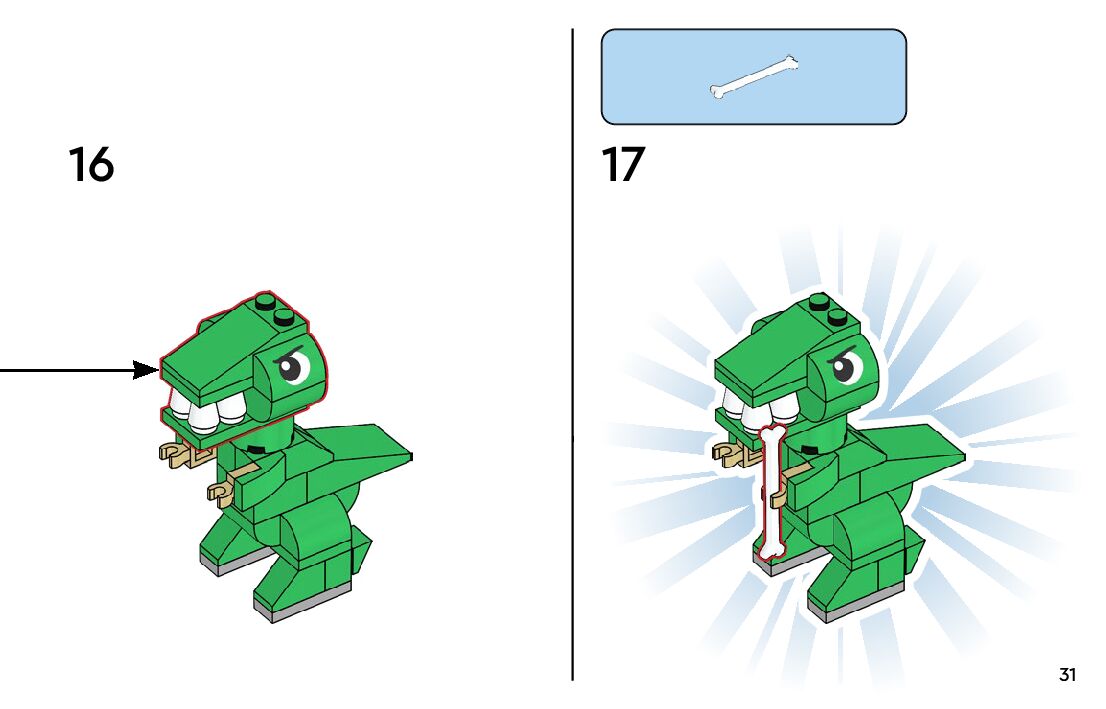 16

17

31