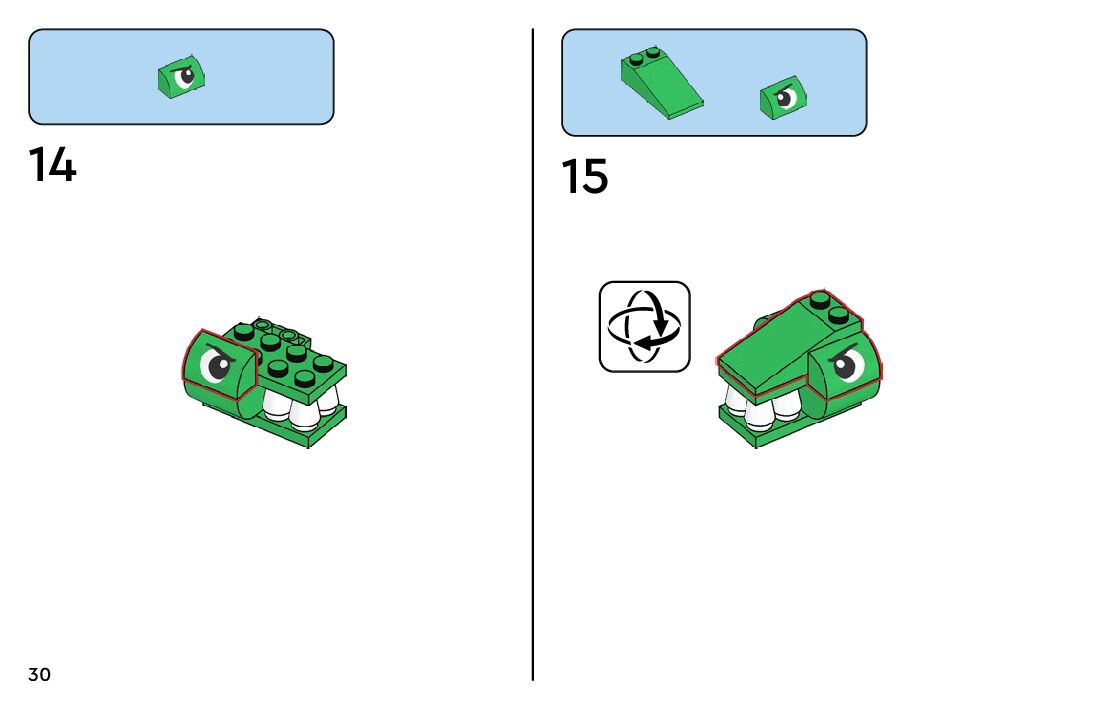 14

15

30