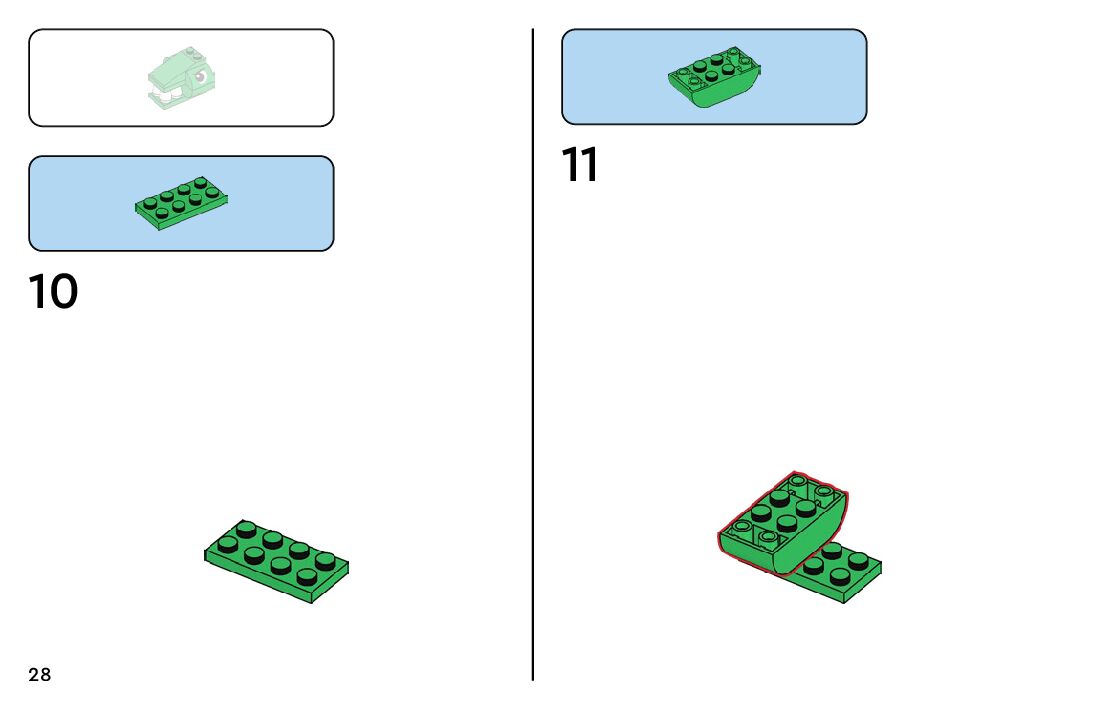 10

28

11