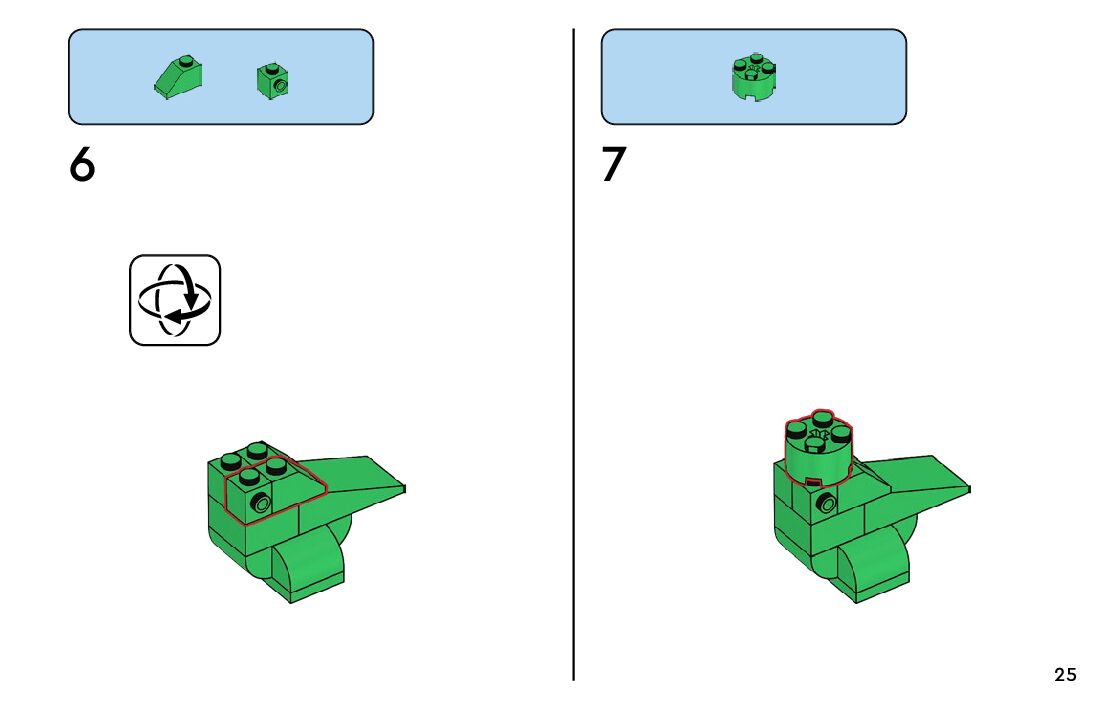 6

7

25