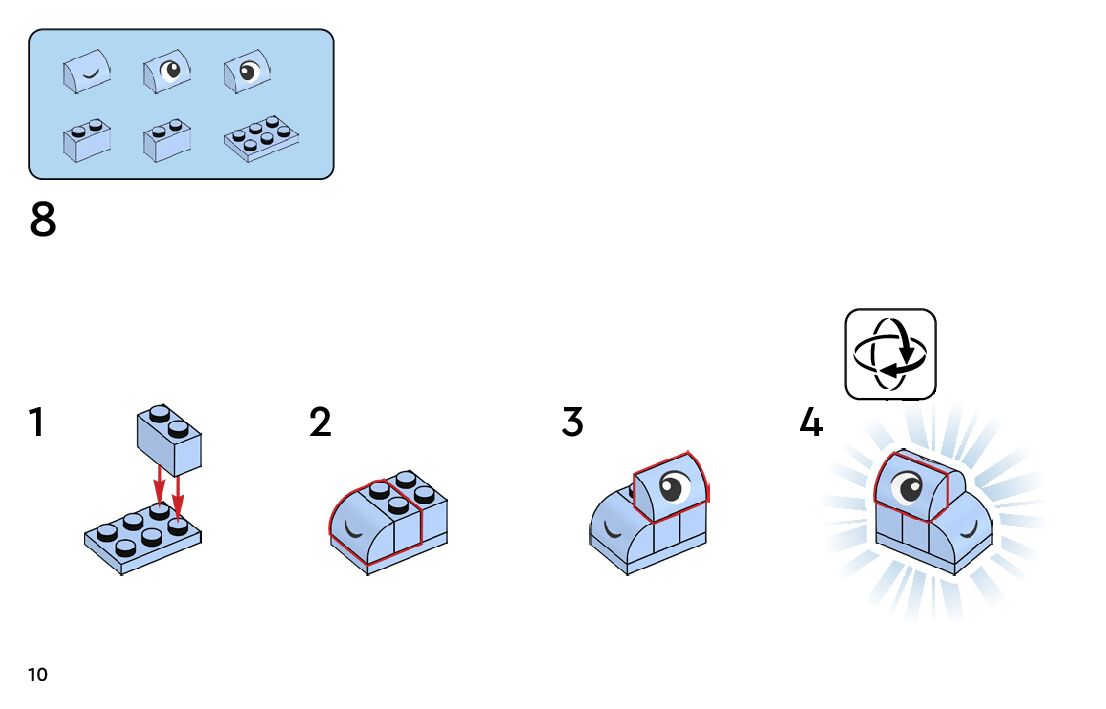 8

1

2

3

4

10