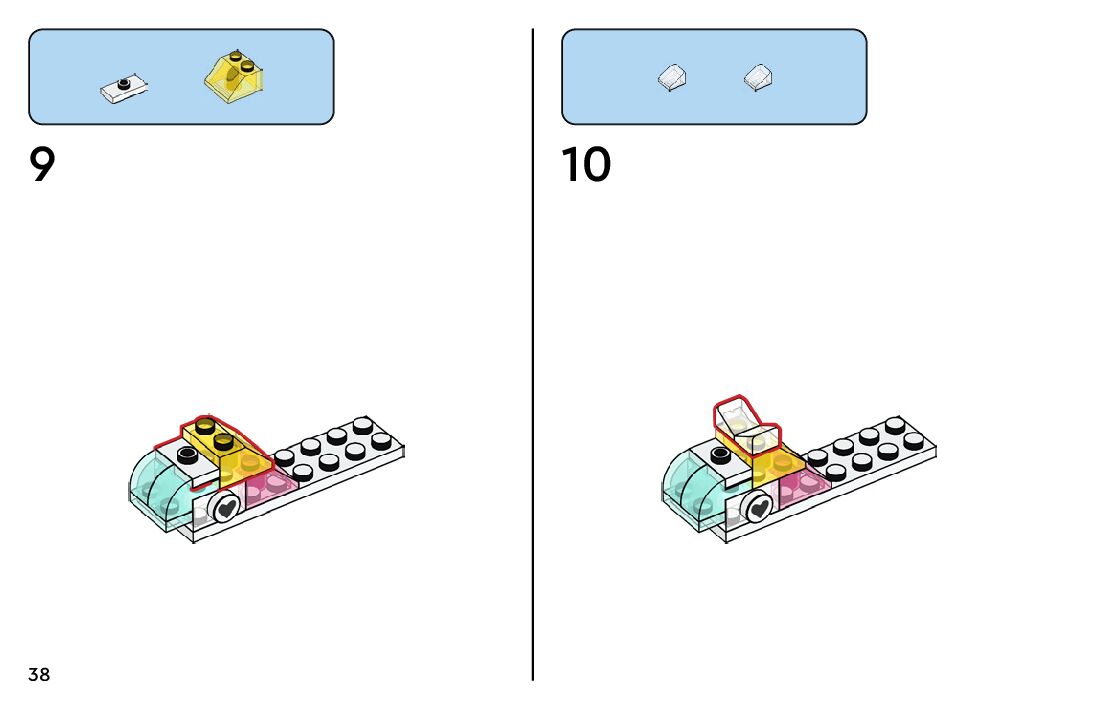 9

10

38