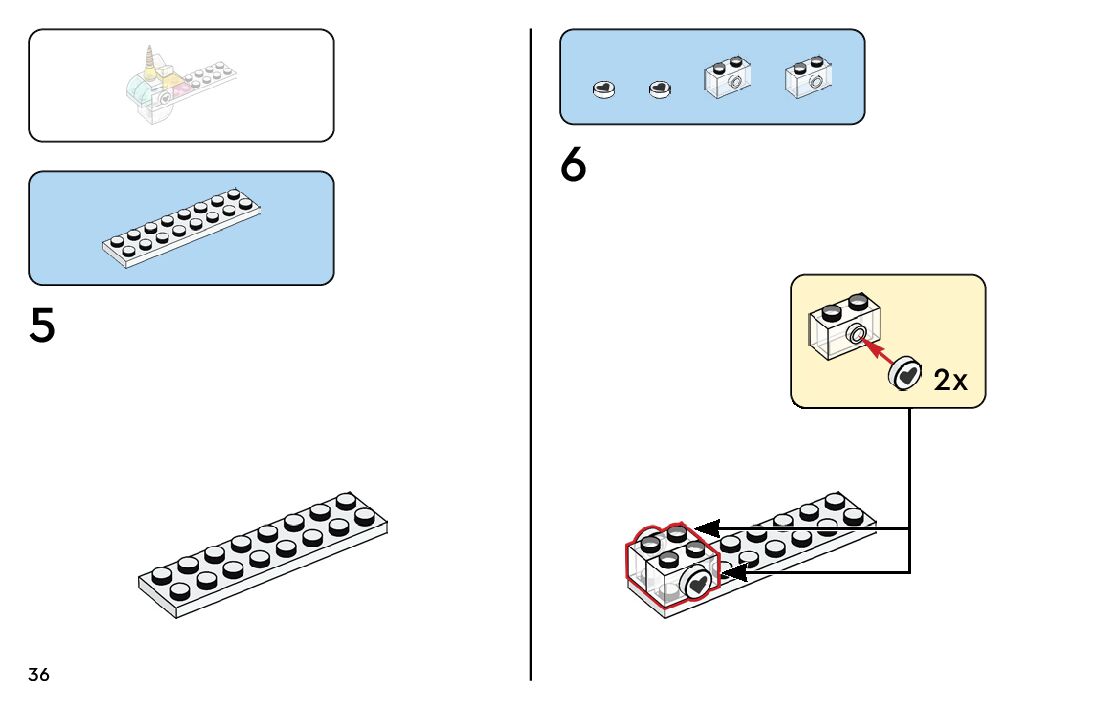 5

36

6

2x