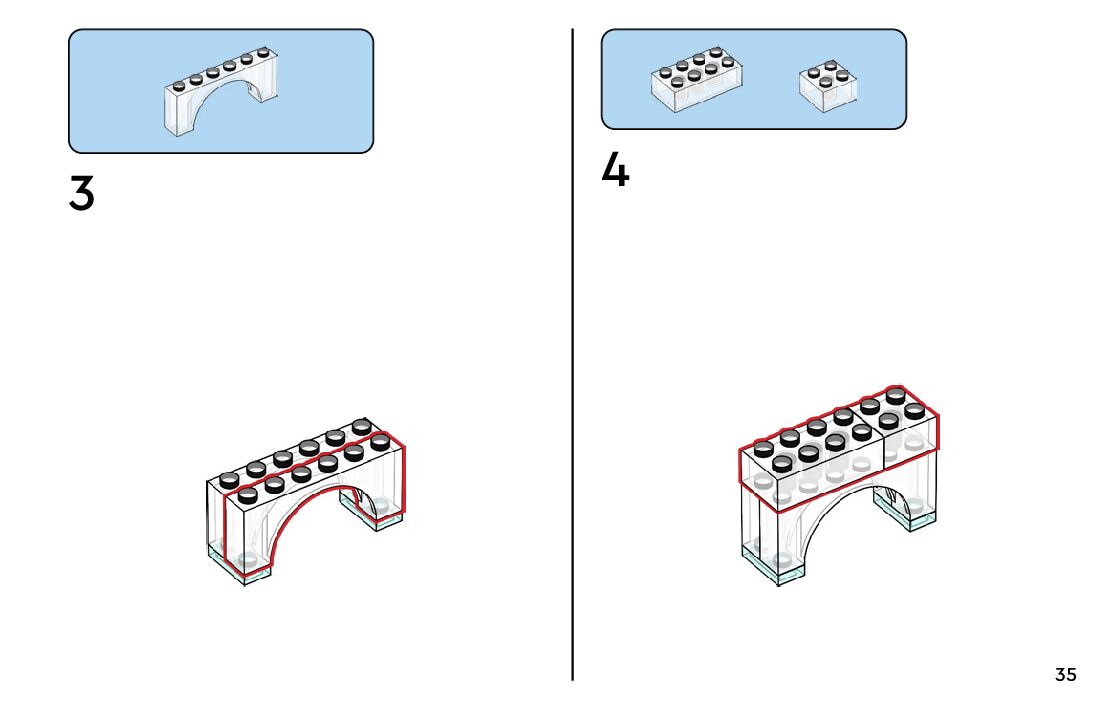 3

4

35