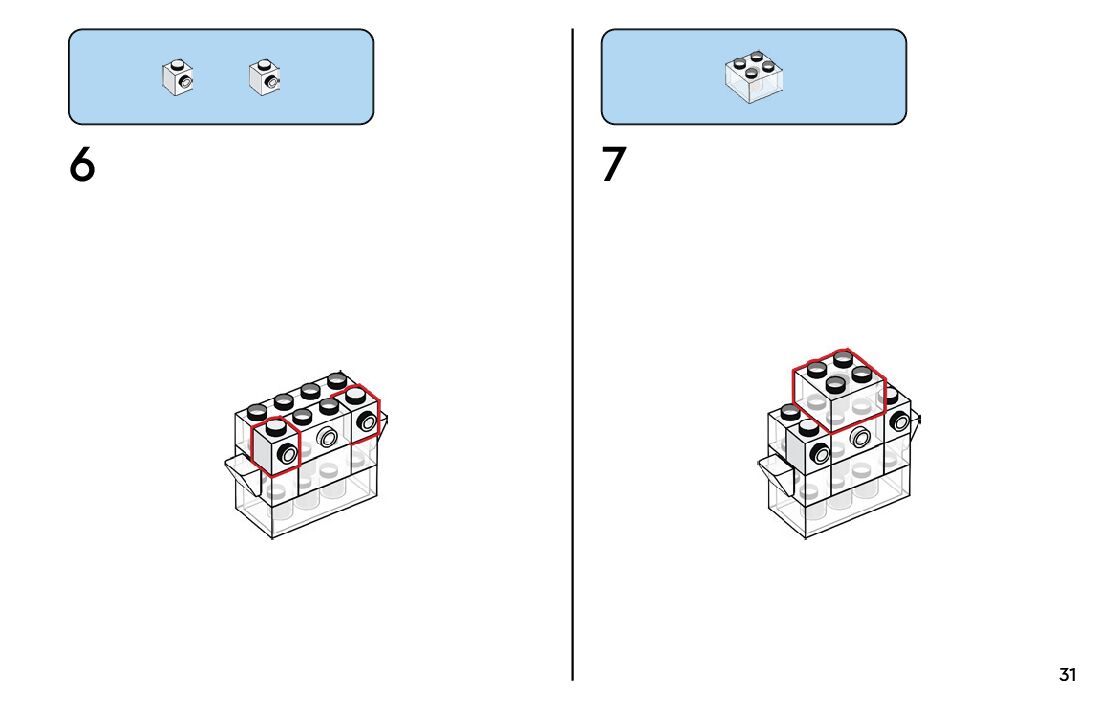 6

7

31