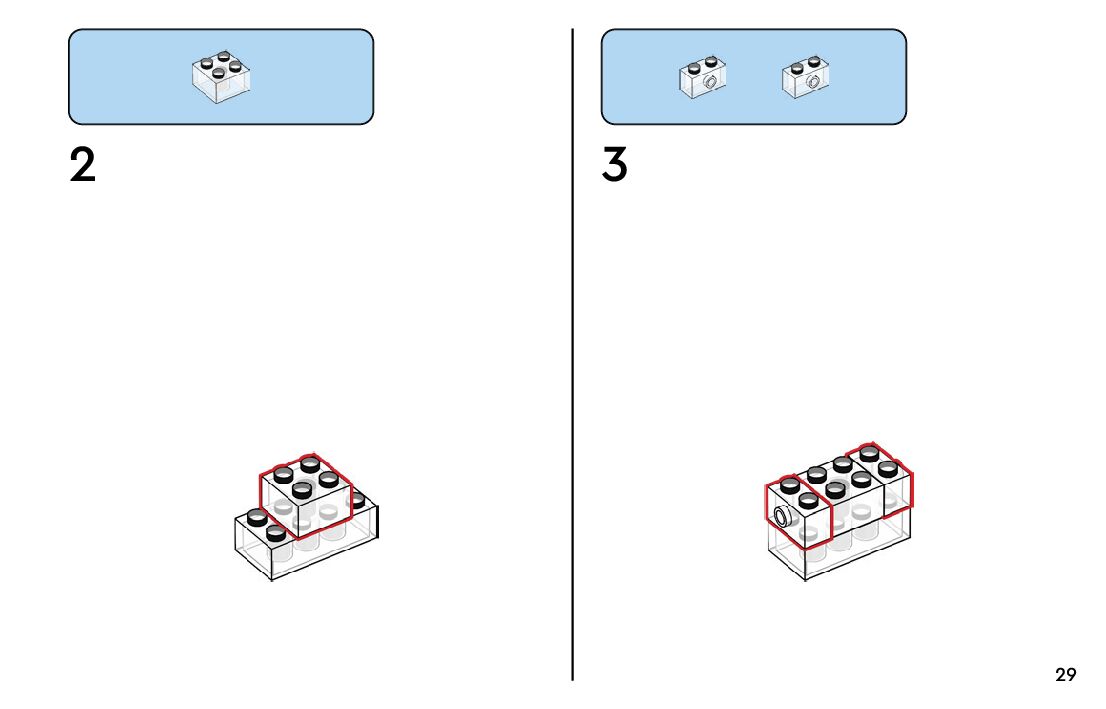 2

3

29