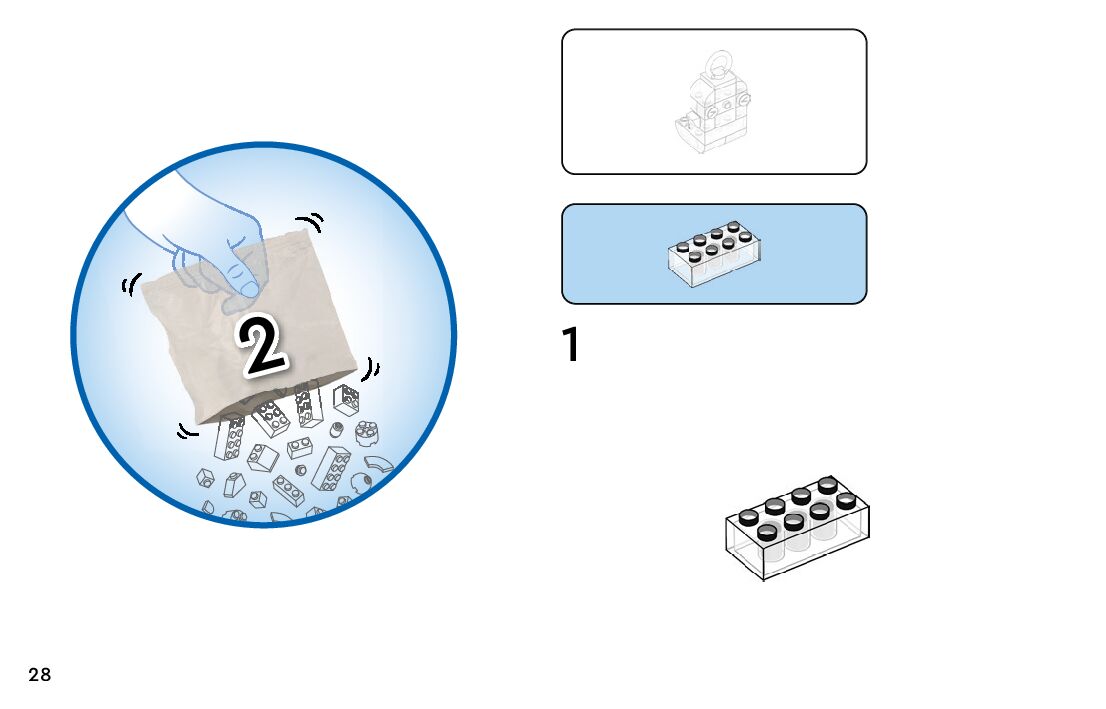 2

1

28