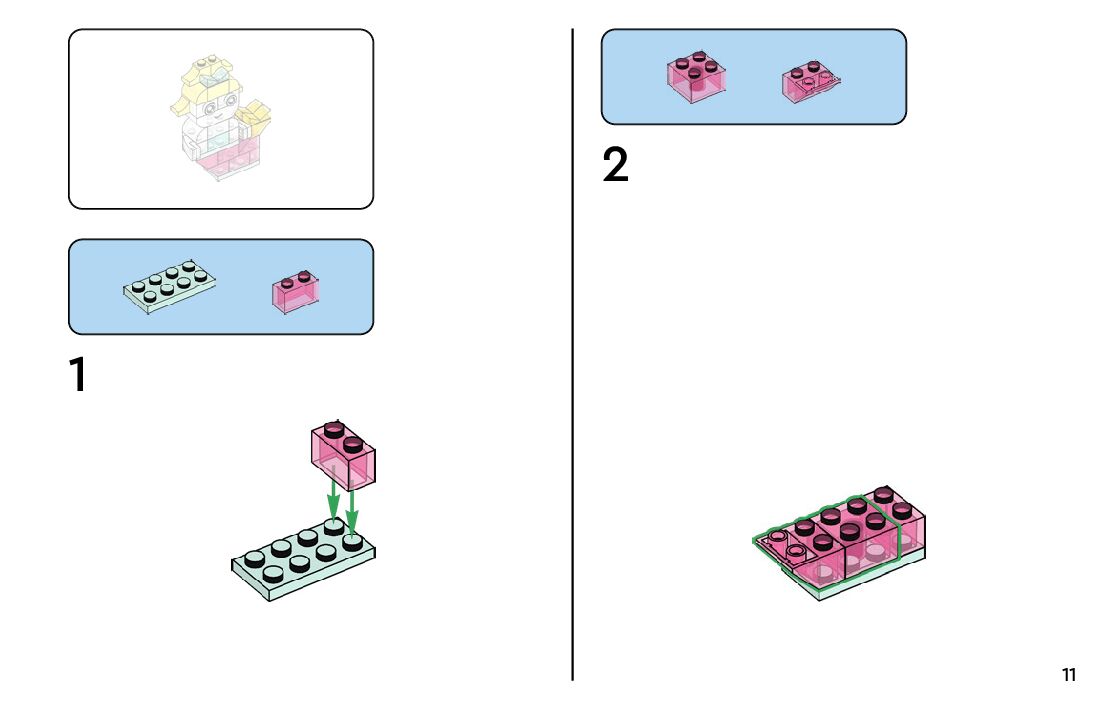 1

2

11