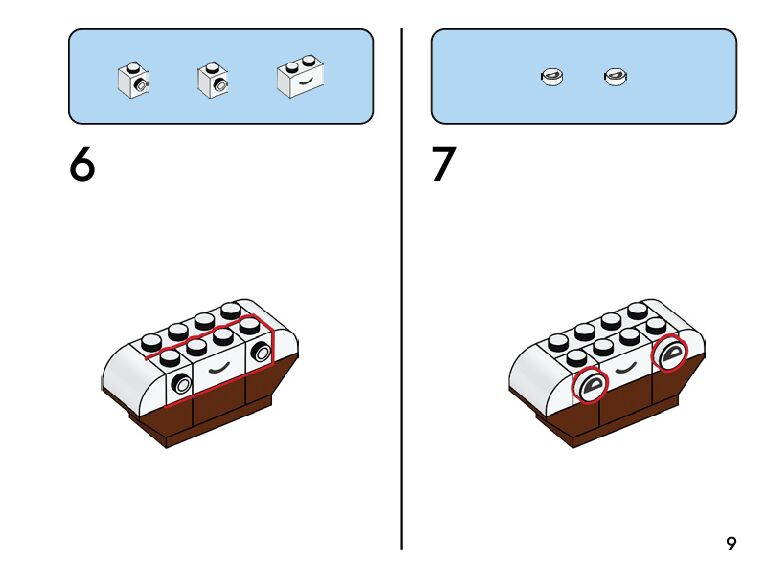 6

7

9