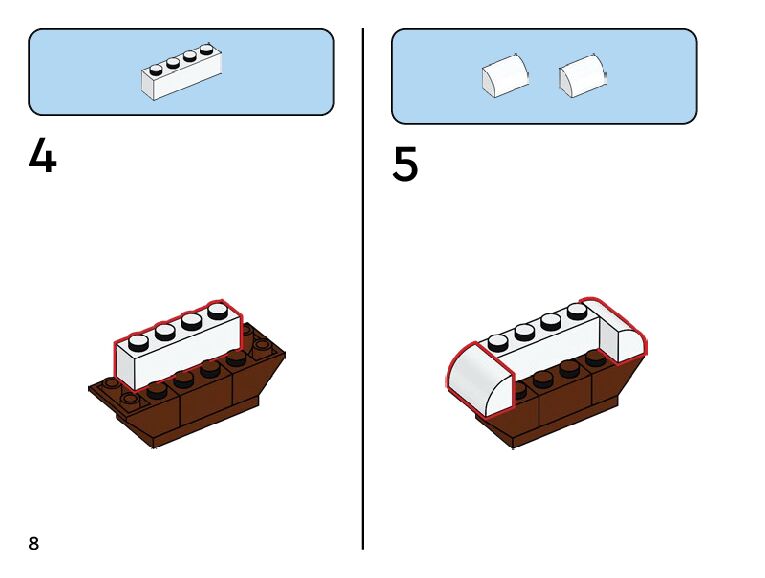 4

5

8